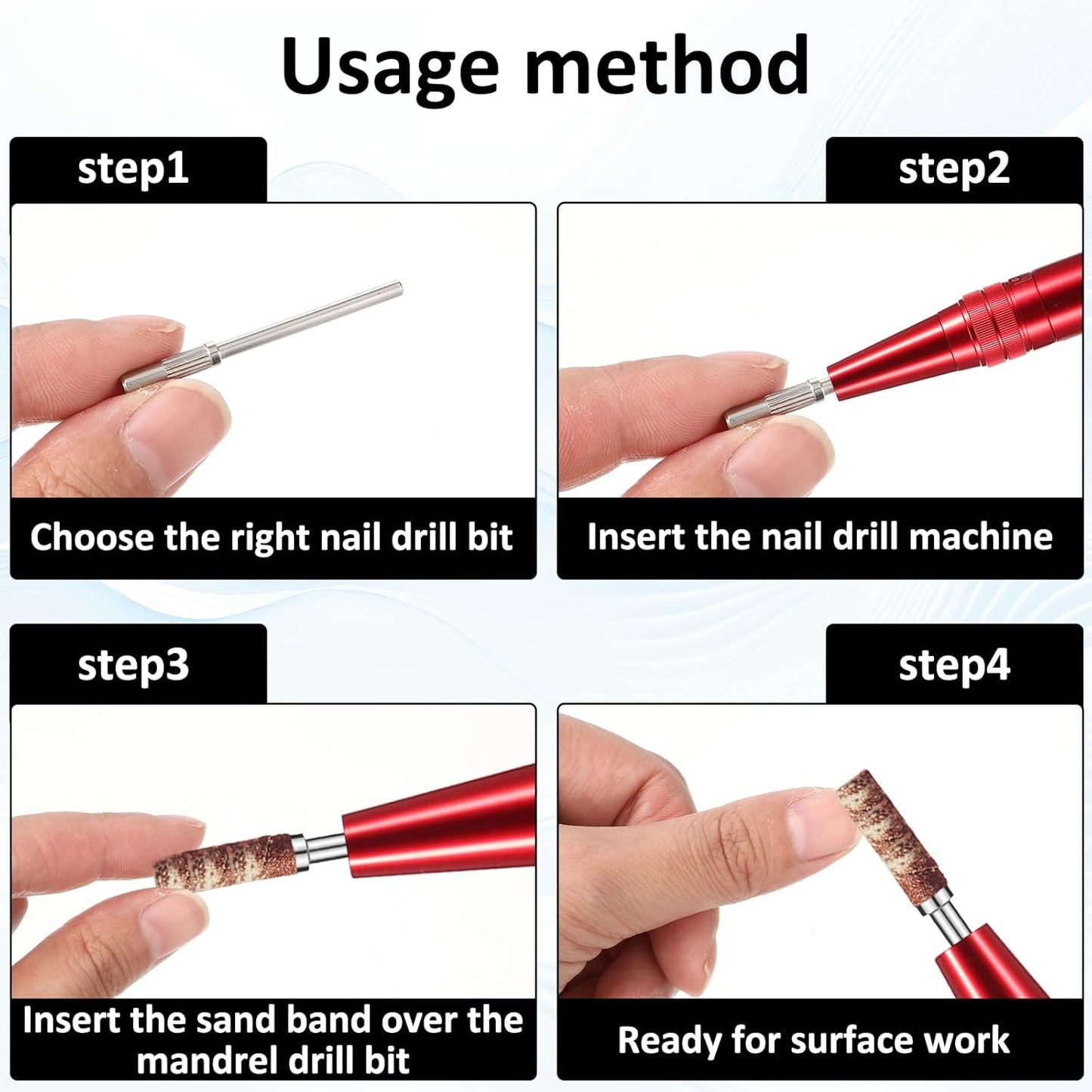 Usage method

step1

Choose the right nail drill bit

step2

Insert the nail drill machine

step3

Insert the sand band over the mandrel drill bit

step4

Ready for surface work