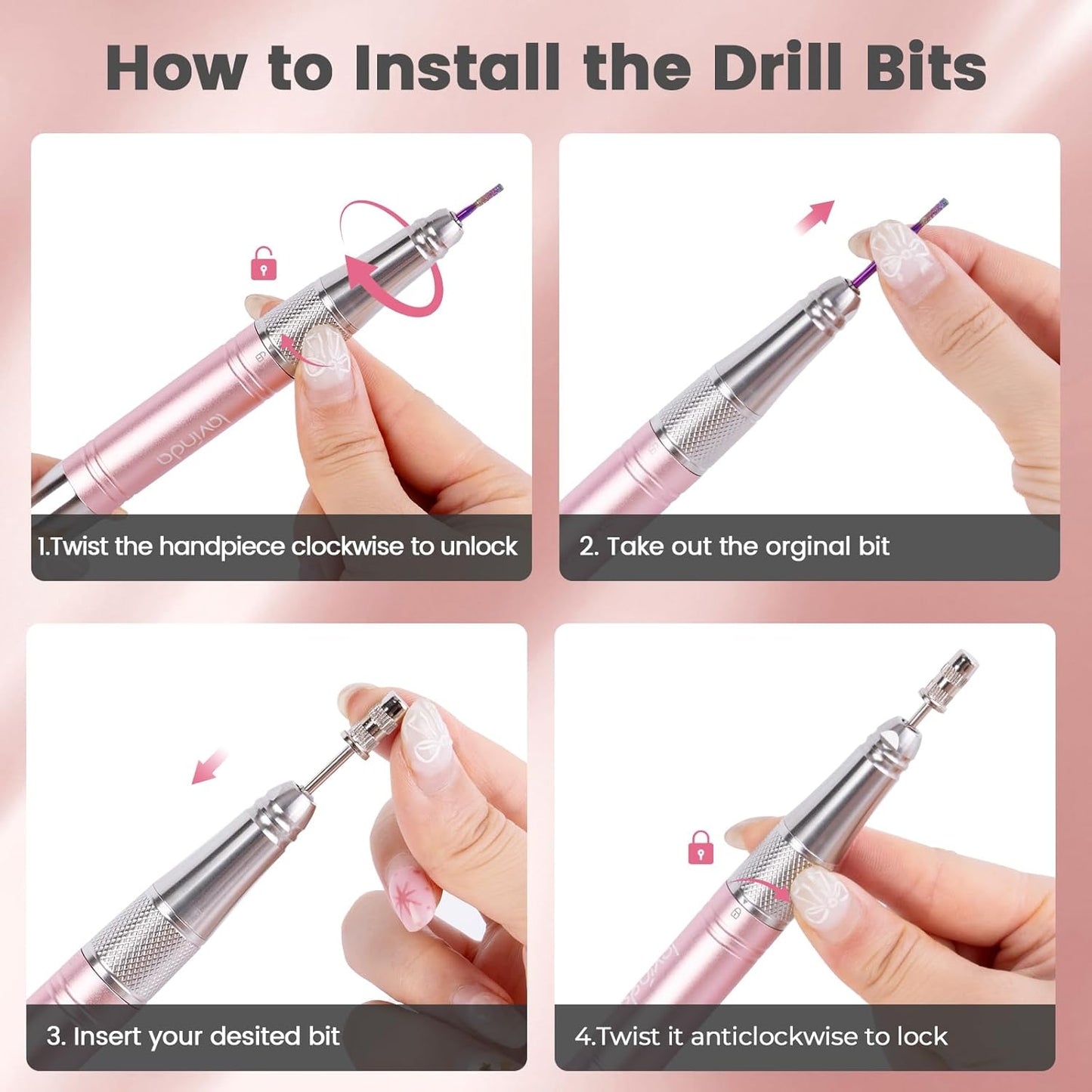 How to Install the Drill Bits

lavinda

1.Twist the handpiece clockwise to unlock

2. Take out the orginal bit

3. Insert your desited bit

lavinda

4.Twist it anticlockwise to lock