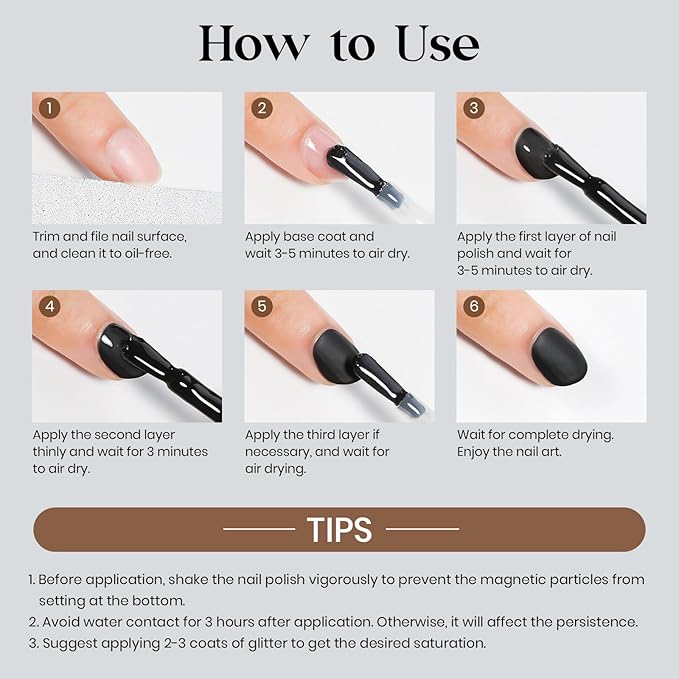 How to Use

1

Trim and file nail surface, and clean it to oil-free.

2

Apply base coat and wait 3-5 minutes to air dry.

3

Apply the first layer of nail polish and wait for 3-5 minutes to air dry.

4

Apply the second layer thinly and wait for 3 minutes to air dry.

5

Apply the third layer if necessary, and wait for air drying.

6

Wait for complete drying. Enjoy the nail art.

TIPS

1. Before application, shake the nail polish vigorously to prevent the magnetic particles from setting at the bottom.
2. Avoid water contact for 3 hours after application. Otherwise, it will affect the persistence.
3. Suggest applying 2-3 coats of glitter to get the desired saturation.