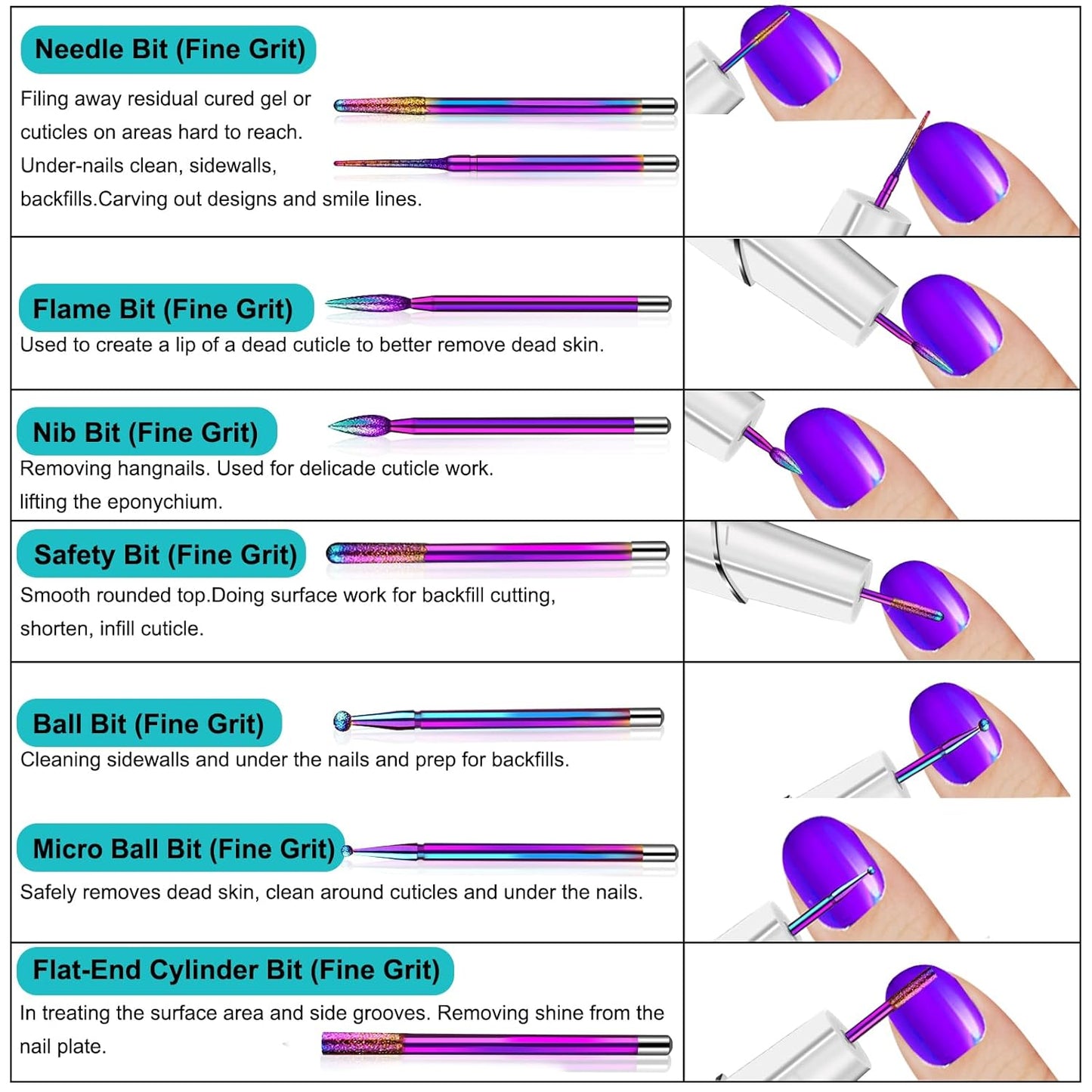 Needle Bit (Fine Grit)

Filing away residual cured gel or cuticles on areas hard to reach. Under-nails clean, sidewalls, backfills.Carving out designs and smile lines.

Flame Bit (Fine Grit)

Used to create a lip of a dead cuticle to better remove dead skin.

Nib Bit (Fine Grit)

Removing hangnails. Used for delicade cuticle work. lifting the eponychium.

Safety Bit (Fine Grit)

Smooth rounded top.Doing surface work for backfill cutting, shorten, infill cuticle.

Ball Bit (Fine Grit)

Cleaning sidewalls and under the nails and prep for backfills.

Micro Ball Bit (Fine Grit)

Safely removes dead skin, clean around cuticles and under the nails.

Flat-End Cylinder Bit (Fine Grit)

In treating the surface area and side grooves. Removing shine from the nail plate.