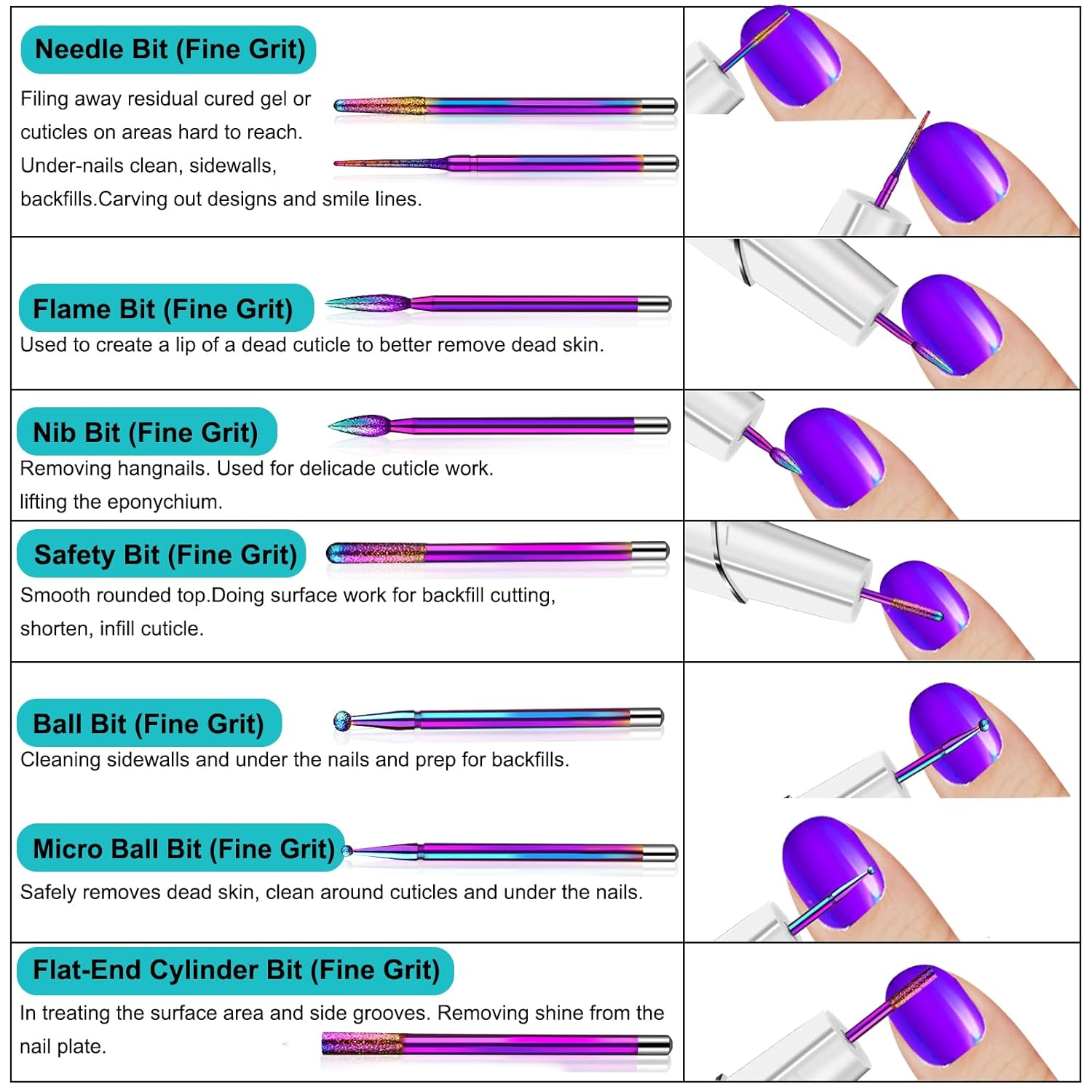 Needle Bit (Fine Grit)

Filing away residual cured gel or cuticles on areas hard to reach. Under-nails clean, sidewalls, backfills.Carving out designs and smile lines.

Flame Bit (Fine Grit)

Used to create a lip of a dead cuticle to better remove dead skin.

Nib Bit (Fine Grit)

Removing hangnails. Used for delicade cuticle work. lifting the eponychium.

Safety Bit (Fine Grit)

Smooth rounded top.Doing surface work for backfill cutting, shorten, infill cuticle.

Ball Bit (Fine Grit)

Cleaning sidewalls and under the nails and prep for backfills.

Micro Ball Bit (Fine Grit)

Safely removes dead skin, clean around cuticles and under the nails.

Flat-End Cylinder Bit (Fine Grit)

In treating the surface area and side grooves. Removing shine from the nail plate.