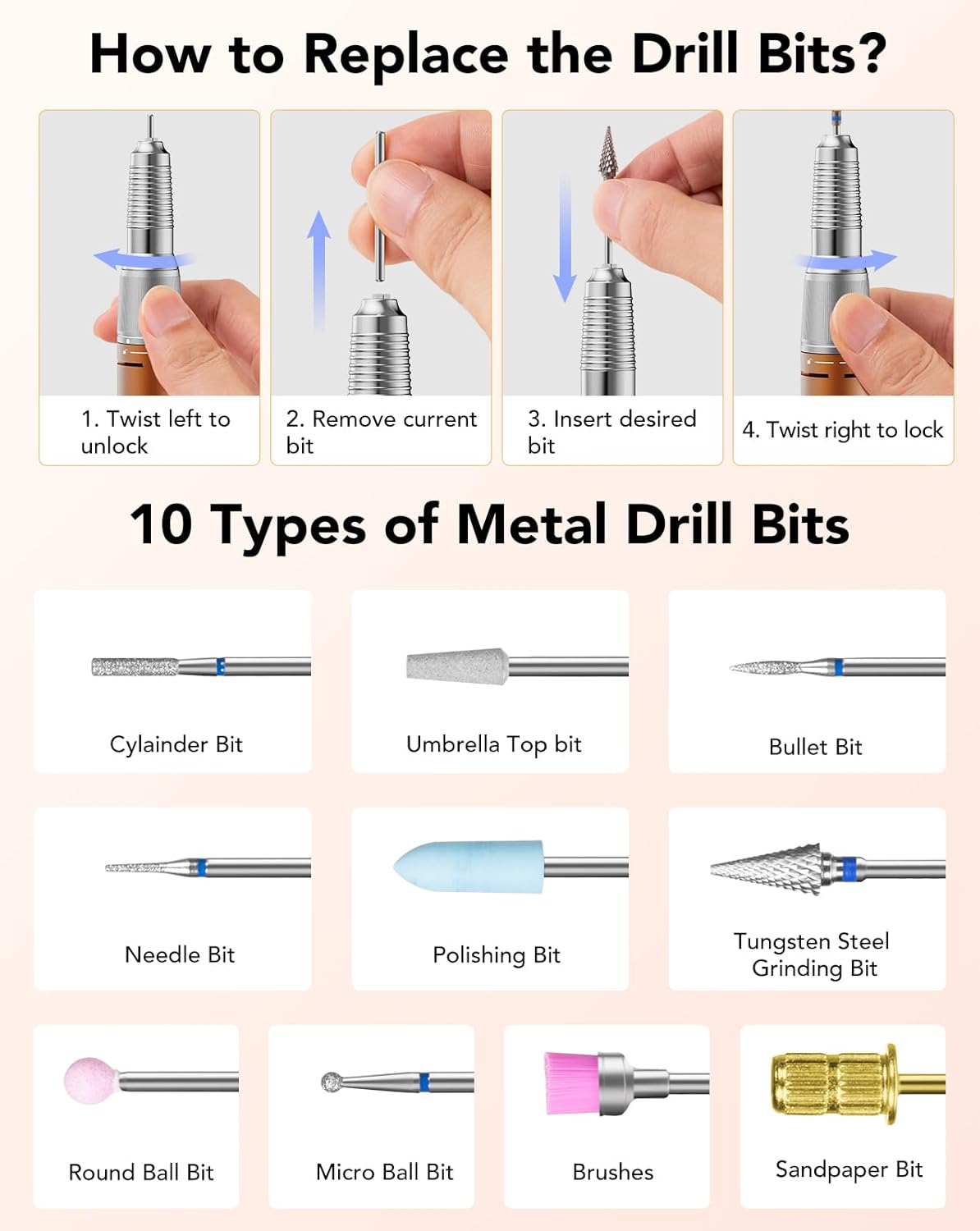 How to Replace the Drill Bits?

1. Twist left to unlock

2. Remove current bit

3. Insert desired bit

4. Twist right to lock

10 Types of Metal Drill Bits

Cylainder Bit

Umbrella Top bit

Bullet Bit

Needle Bit

Polishing Bit

Tungsten Steel Grinding Bit

Round Ball Bit

Micro Ball Bit

Brushes

Sandpaper Bit