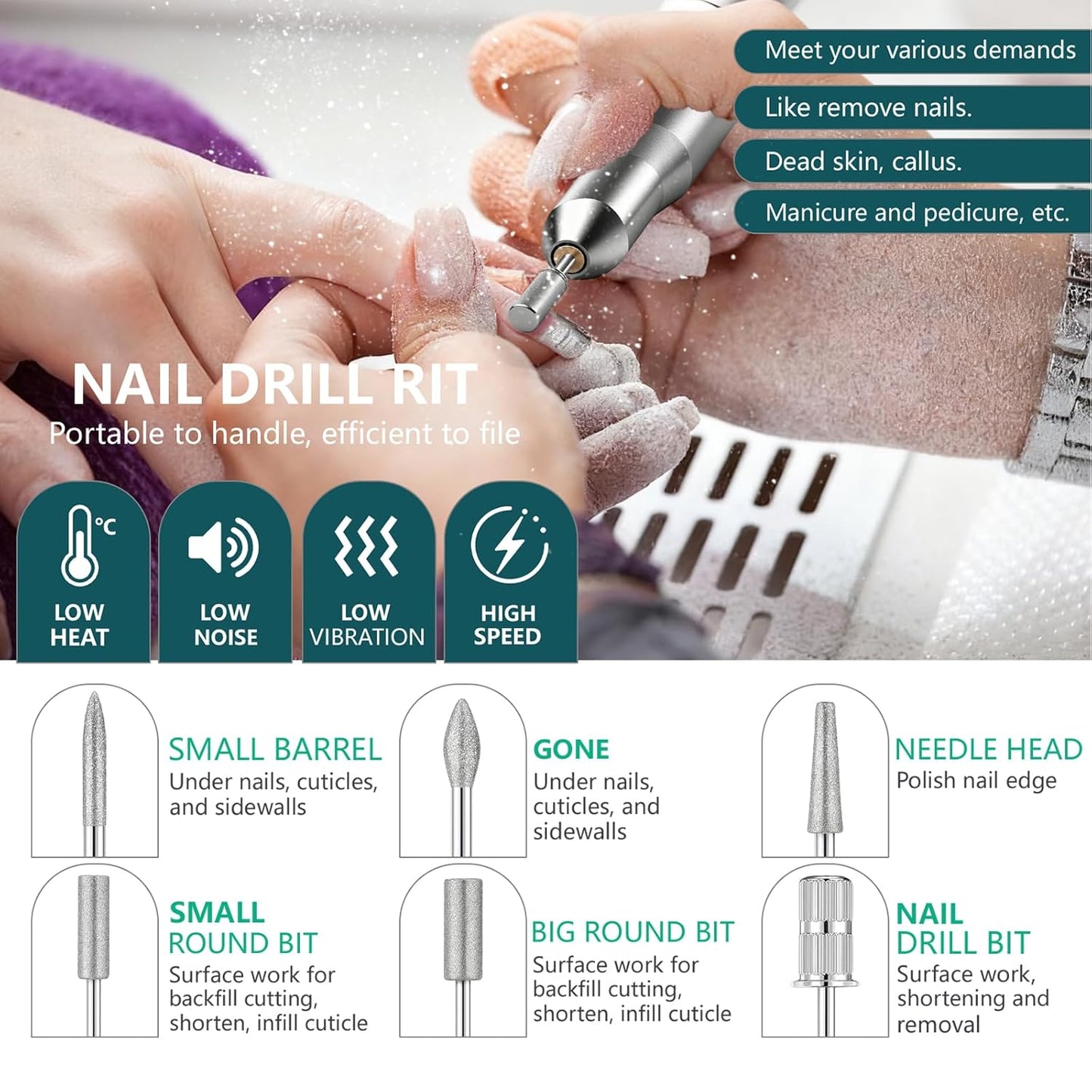 Meet your various demands

Like remove nails.

Dead skin, callus.

Manicure and pedicure, etc.

NAIL DRILL RIT
Portable to handle, efficient to file

°C
LOW HEAT

LOW NOISE

LOW VIBRATION

HIGH SPEED

SMALL BARREL
Under nails, cuticles, and sidewalls

GONE
Under nails, cuticles, and sidewalls

NEEDLE HEAD
Polish nail edge

SMALL ROUND BIT
Surface work for backfill cutting, shorten, infill cuticle

BIG ROUND BIT
Surface work for backfill cutting, shorten, infill cuticle

NAIL DRILL BIT
Surface work, shortening and removal