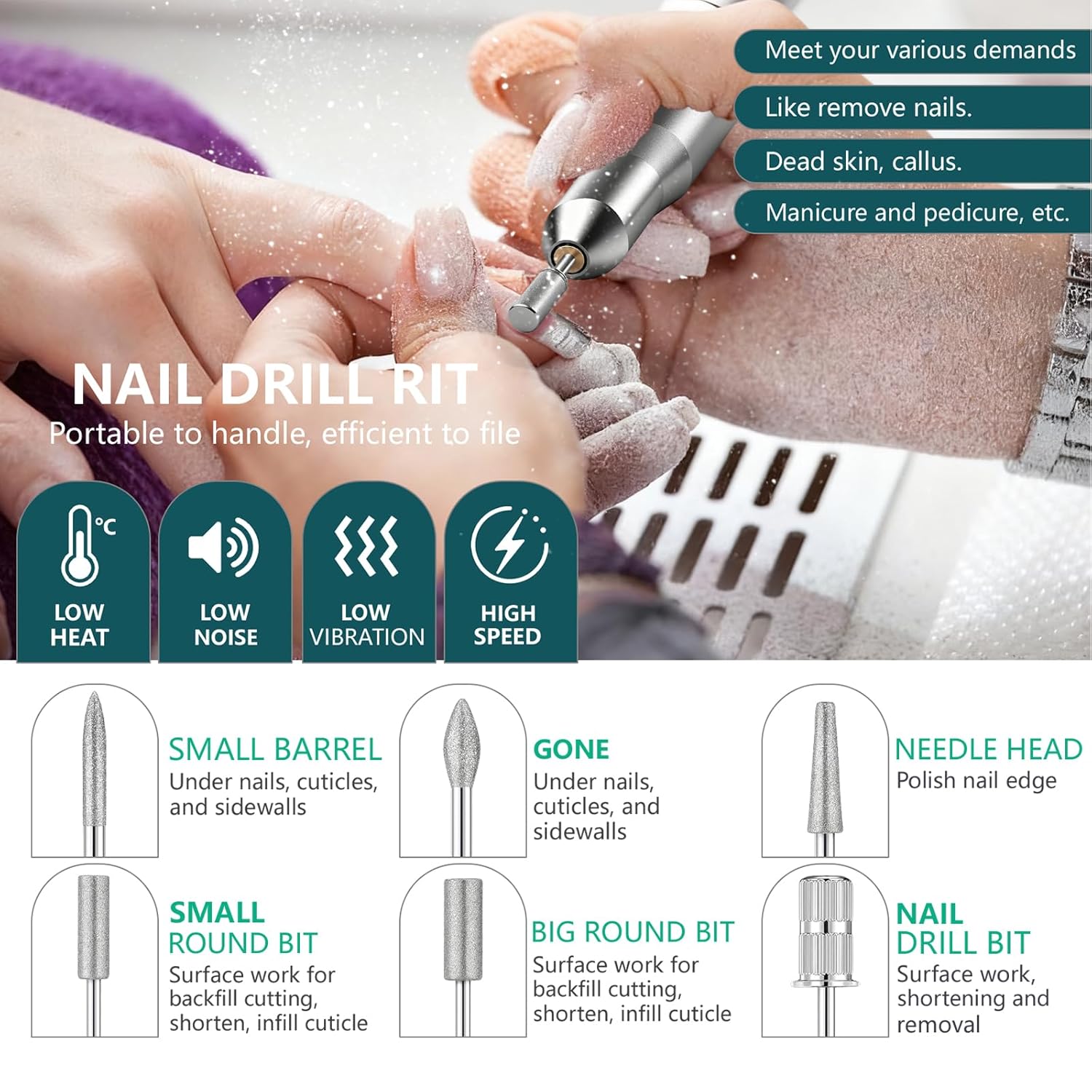 Meet your various demands

Like remove nails.

Dead skin, callus.

Manicure and pedicure, etc.

NAIL DRILL RIT

Portable to handle, efficient to file

°C

LOW HEAT

LOW NOISE

LOW VIBRATION

HIGH SPEED

SMALL BARREL
Under nails, cuticles, and sidewalls

GONE
Under nails, cuticles, and sidewalls

NEEDLE HEAD
Polish nail edge

SMALL ROUND BIT
Surface work for backfill cutting, shorten, infill cuticle

BIG ROUND BIT
Surface work for backfill cutting, shorten, infill cuticle

NAIL DRILL BIT
Surface work, shortening and removal