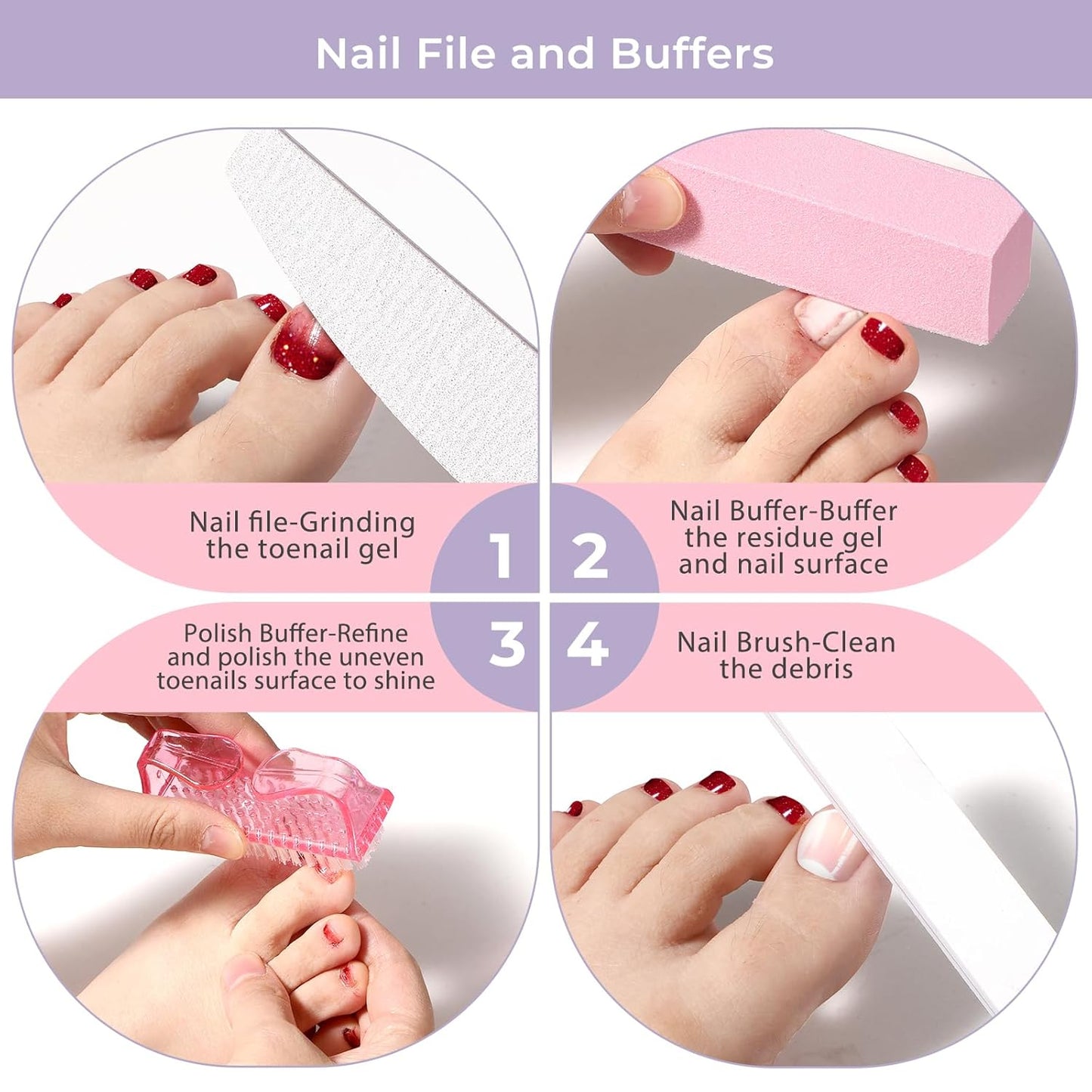 Nail File and Buffers

Nail file-Grinding the toenail gel

1

2

Nail Buffer-Buffer the residue gel and nail surface

Polish Buffer-Refine and polish the uneven toenails surface to shine

3

4

Nail Brush-Clean the debris