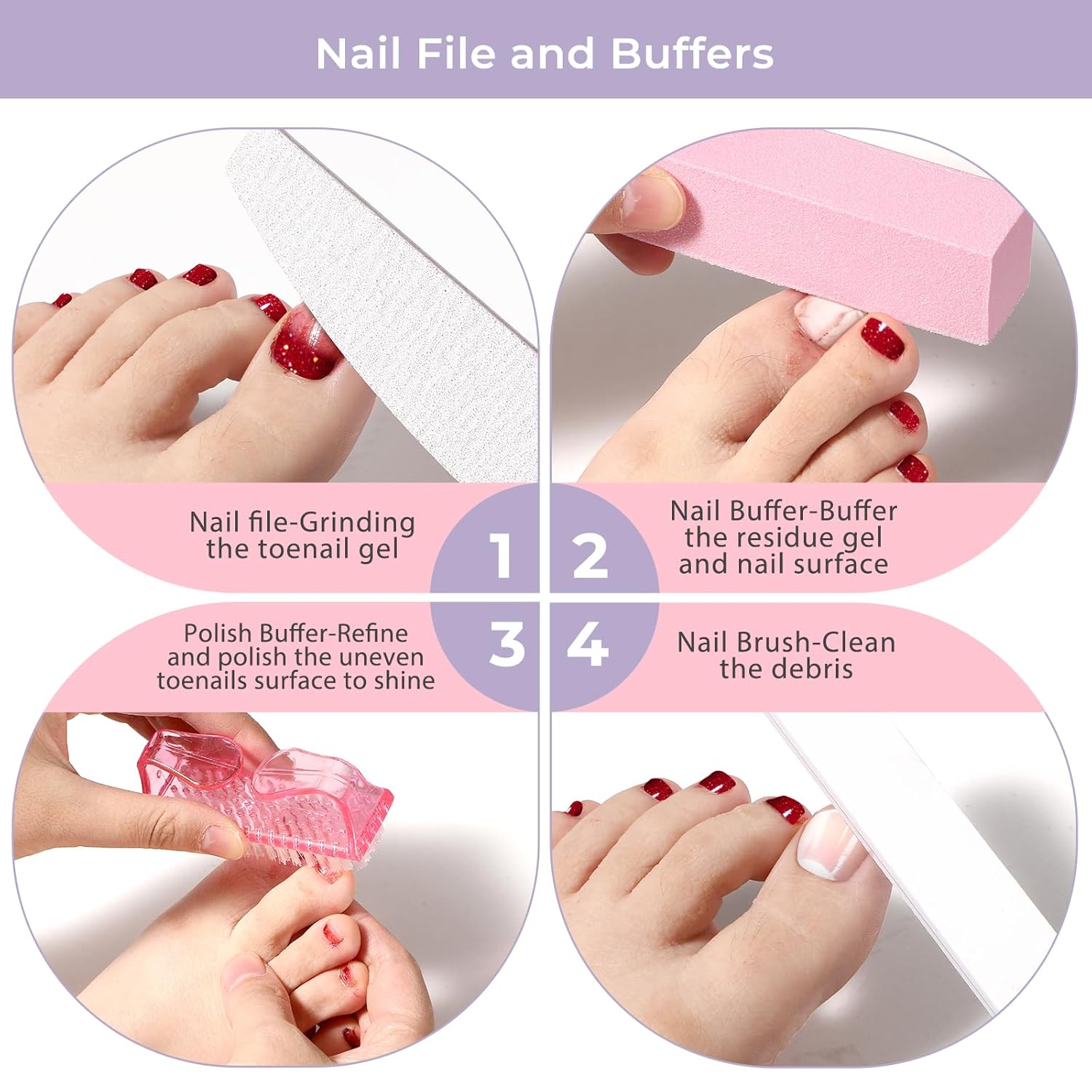 Nail File and Buffers

Nail file-Grinding the toenail gel

1

2

Nail Buffer-Buffer the residue gel and nail surface

Polish Buffer-Refine and polish the uneven toenails surface to shine

3

4

Nail Brush-Clean the debris