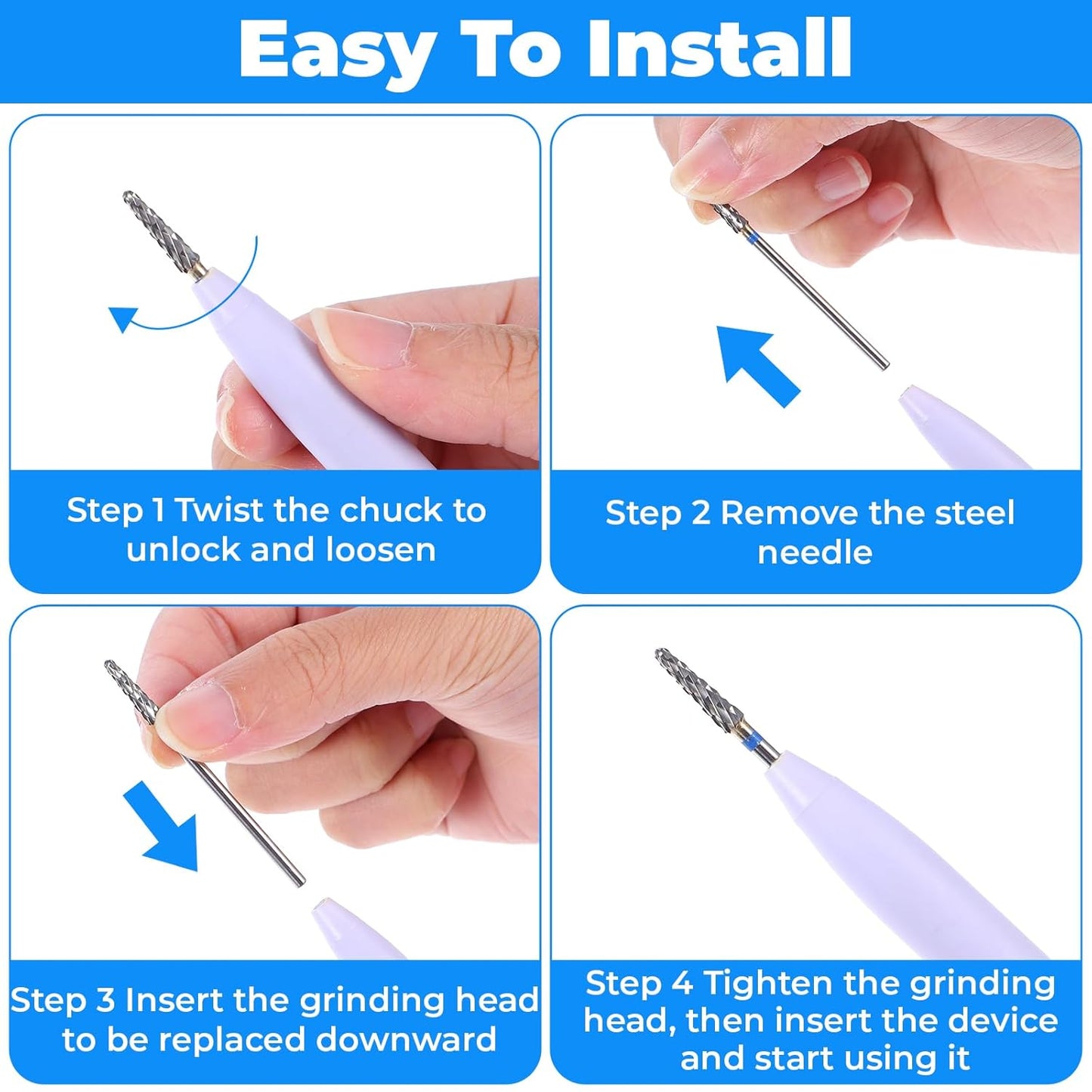 Easy To Install

Step 1 Twist the chuck to unlock and loosen

Step 2 Remove the steel needle

Step 3 Insert the grinding head to be replaced downward

Step 4 Tighten the grinding head, then insert the device and start using it