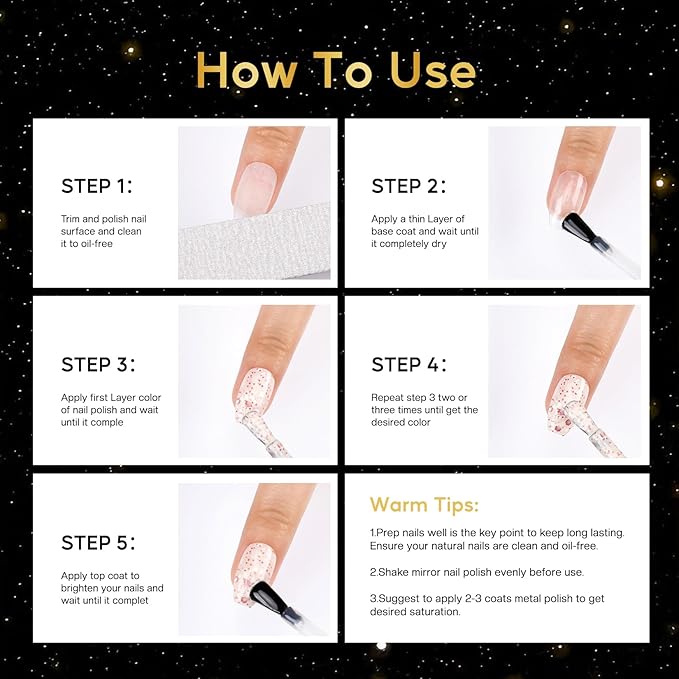 How To Use

STEP 1:

Trim and polish nail surface and clean it to oil-free

STEP 2:

Apply a thin Layer of base coat and wait until it completely dry

STEP 3:

Apply first Layer color of nail polish and wait until it comple

STEP 4:

Repeat step 3 two or three times until get the desired color

STEP 5:

Apply top coat to brighten your nails and wait until it complet

Warm Tips:

1.Prep nails well is the key point to keep long lasting. Ensure your natural nails are clean and oil-free.

2.Shake mirror nail polish evenly before use.

3.Suggest to apply 2-3 coats metal polish to get desired saturation.