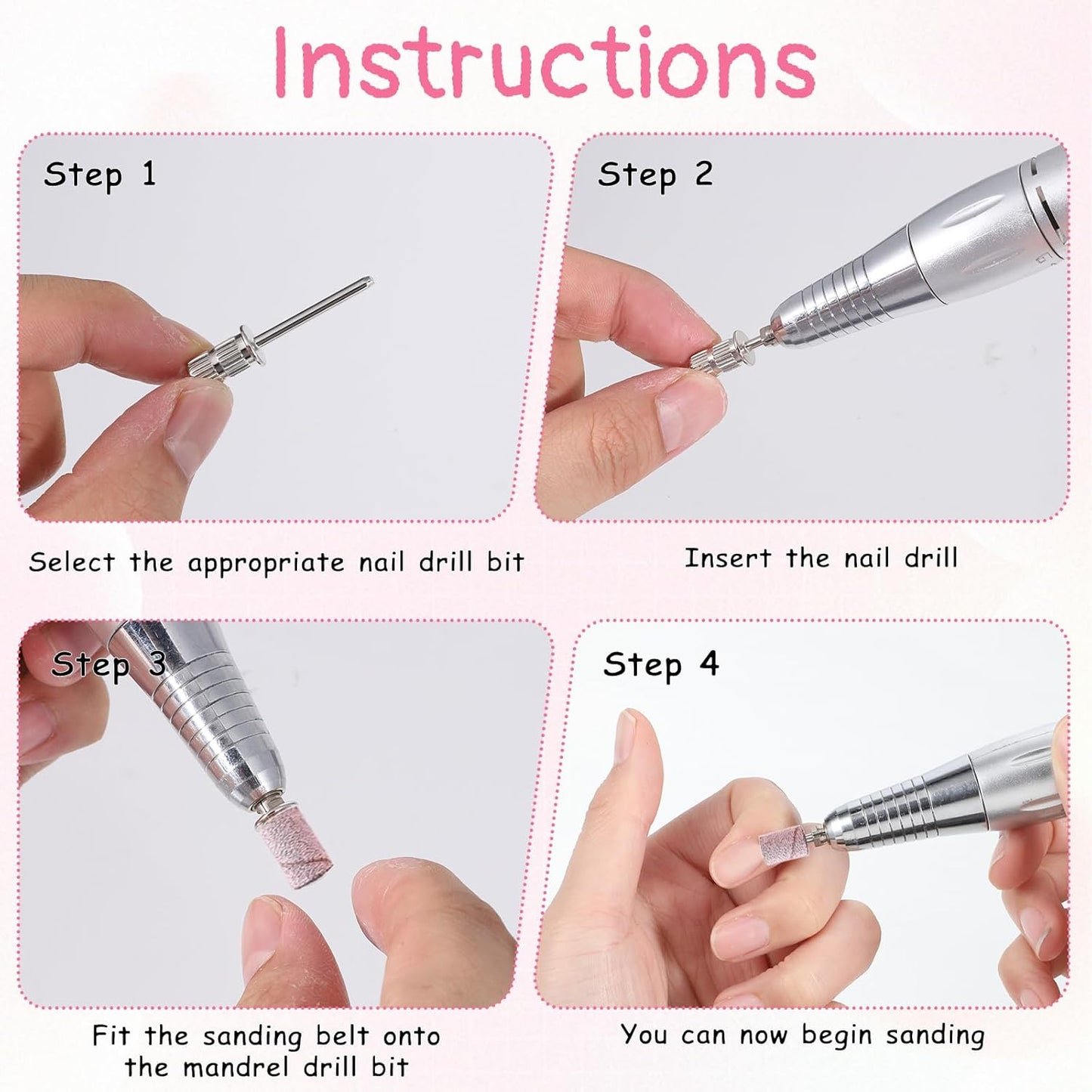 Instructions

Step 1

Select the appropriate nail drill bit

Step 2

Insert the nail drill

Step 3

Fit the sanding belt onto the mandrel drill bit

Step 4

You can now begin sanding