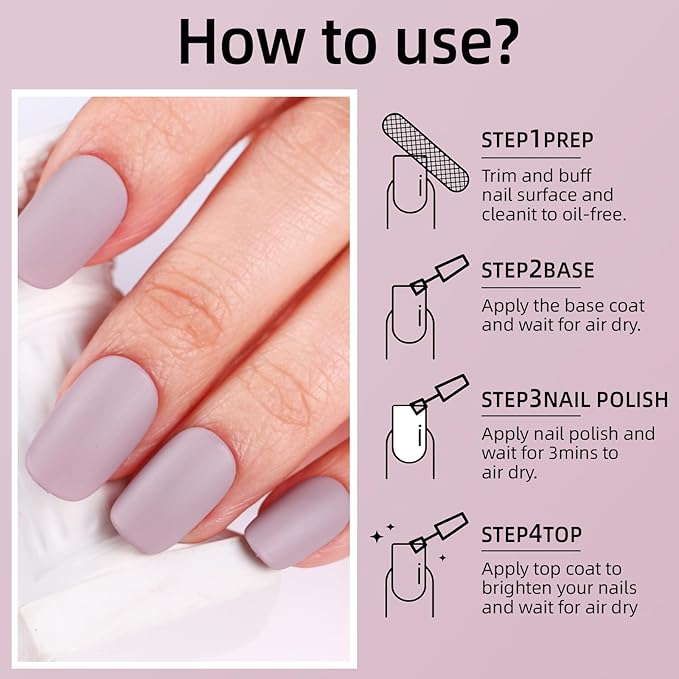 How to use?

STEP1PREP
Trim and buff nail surface and cleanit to oil-free.

STEP2BASE
Apply the base coat and wait for air dry.

STEP3NAIL POLISH
Apply nail polish and wait for 3mins to air dry.

STEP4TOP
Apply top coat to brighten your nails and wait for air dry