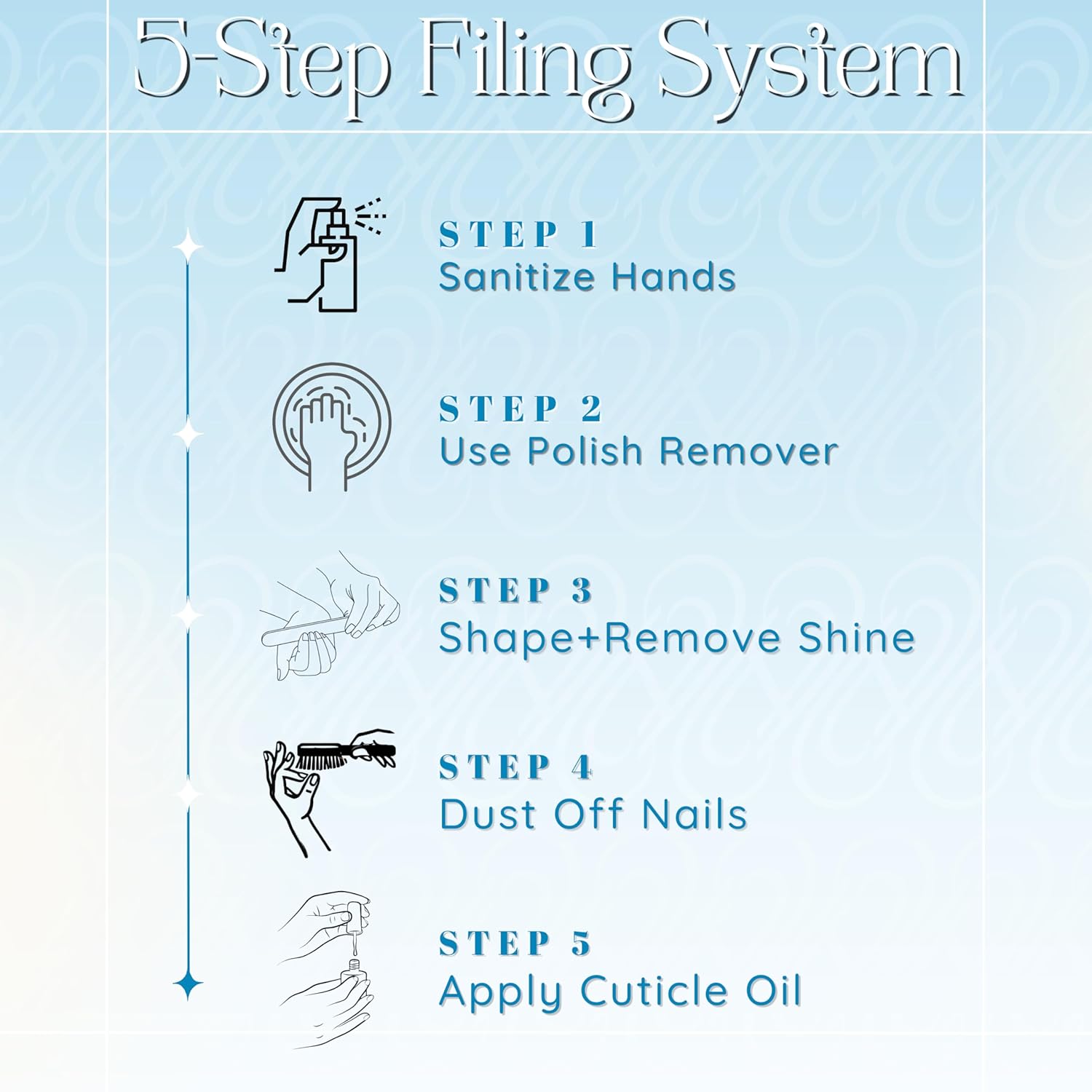 5-Step Filing System

STEP 1
Sanitize Hands

STEP 2
Use Polish Remover

STEP 3
Shape+Remove Shine

STEP 4
Dust Off Nails

STEP 5
Apply Cuticle Oil