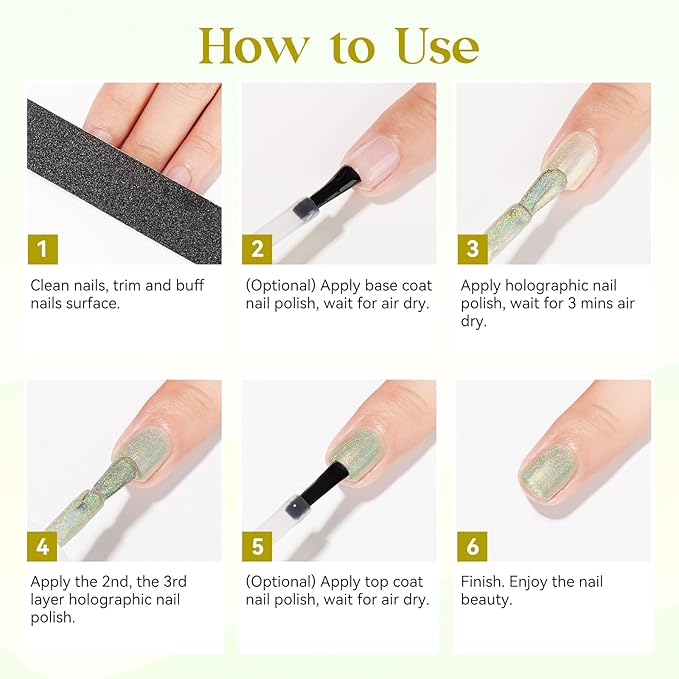 How to Use

1
Clean nails, trim and buff nails surface.

2
(Optional) Apply base coat nail polish, wait for air dry.

3
Apply holographic nail polish, wait for 3 mins air dry.

4
Apply the 2nd, the 3rd layer holographic nail polish.

5
(Optional) Apply top coat nail polish, wait for air dry.

6
Finish. Enjoy the nail beauty.