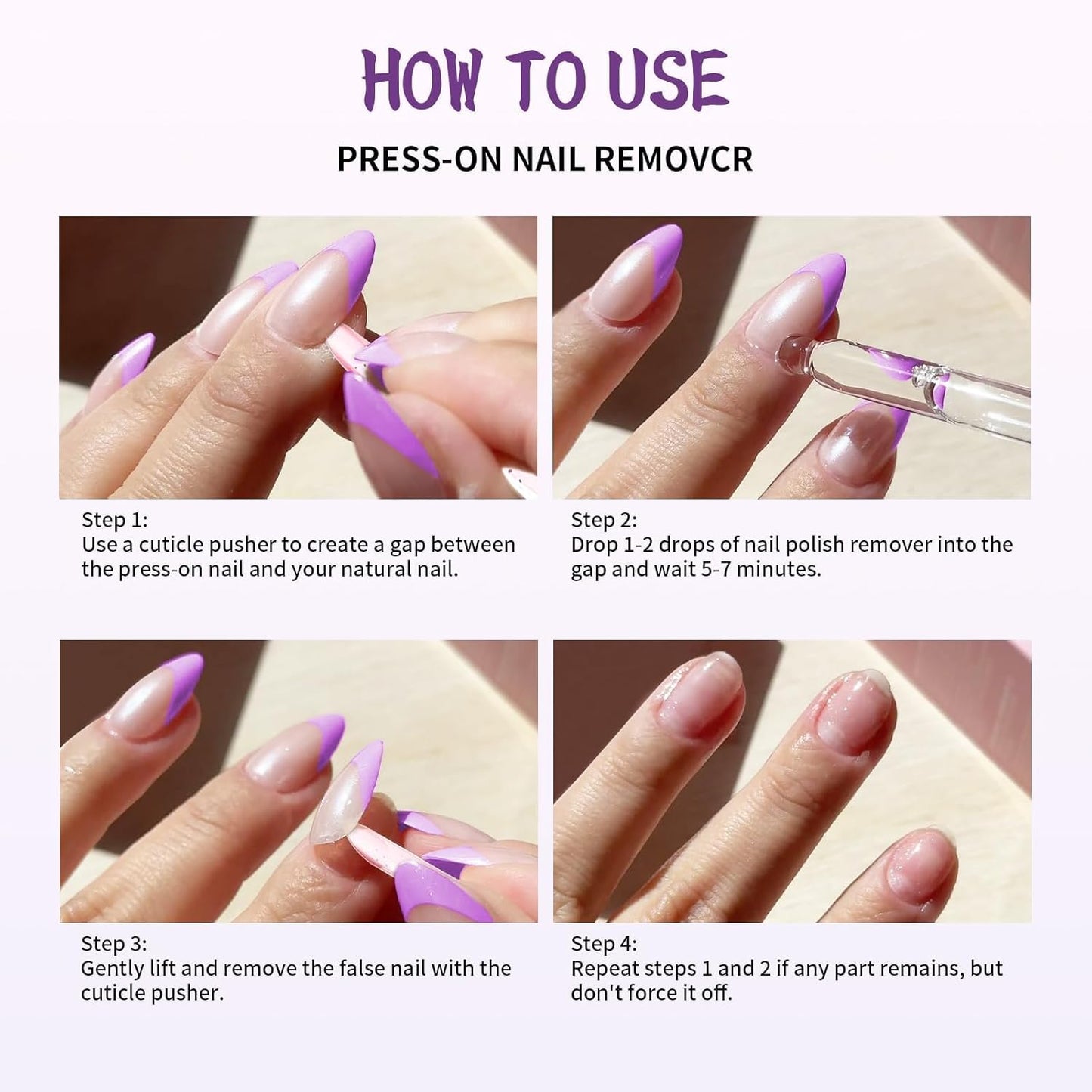 HOW TO USE

PRESS-ON NAIL REMOVCR

Step 1:
Use a cuticle pusher to create a gap between the press-on nail and your natural nail.

Step 2:
Drop 1-2 drops of nail polish remover into the gap and wait 5-7 minutes.

Step 3:
Gently lift and remove the false nail with the cuticle pusher.

Step 4:
Repeat steps 1 and 2 if any part remains, but don't force it off.