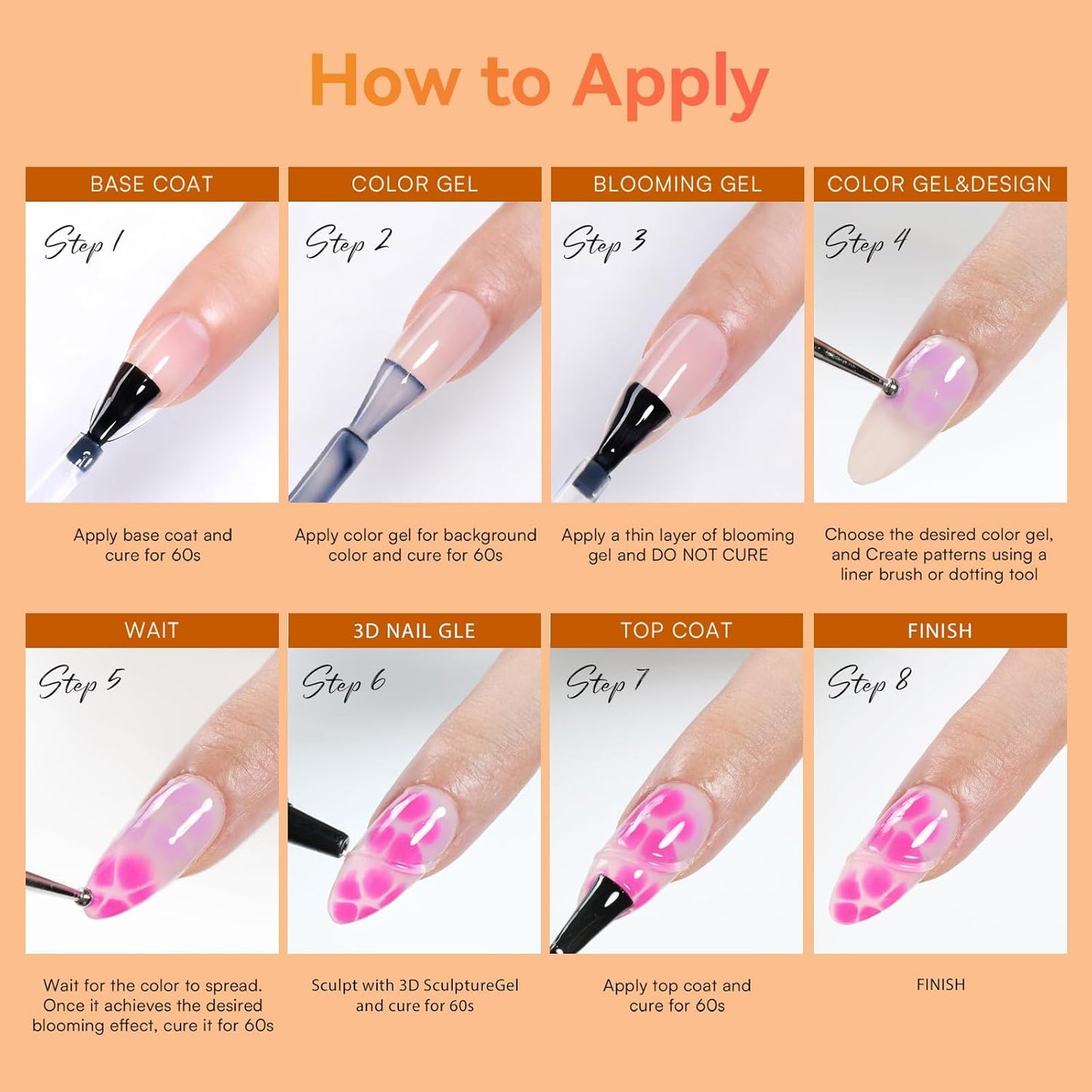 How to Apply

BASE COAT

Step 1

Apply base coat and cure for 60s

COLOR GEL

Step 2

Apply color gel for background color and cure for 60s

BLOOMING GEL

Step 3

Apply a thin layer of blooming gel and DO NOT CURE

COLOR GEL&DESIGN

Step 4

Choose the desired color gel, and Create patterns using a liner brush or dotting tool

WAIT

Step 5

Wait for the color to spread. Once it achieves the desired blooming effect, cure it for 60s

3D NAIL GLE

Step 6

Sculpt with 3D SculptureGel and cure for 60s

TOP COAT

Step 7

Apply top coat and cure for 60s

FINISH

Step 8

FINISH