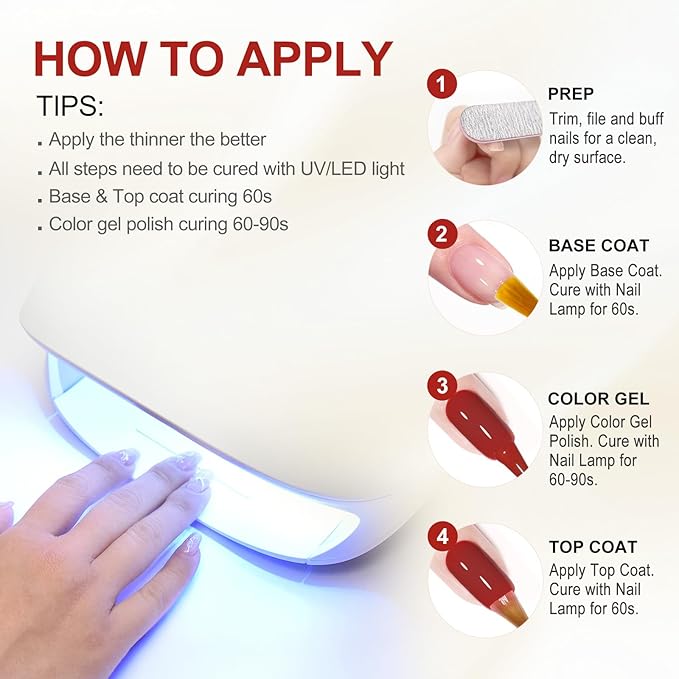 HOW TO APPLY

TIPS:

. Apply the thinner the better
. All steps need to be cured with UV/LED light
. Base & Top coat curing 60s
. Color gel polish curing 60-90s

1
PREP
Trim, file and buff nails for a clean, dry surface.

2
BASE COAT
Apply Base Coat. Cure with Nail Lamp for 60s.

3
COLOR GEL
Apply Color Gel Polish. Cure with Nail Lamp for 60-90s.

4
TOP COAT
Apply Top Coat. Cure with Nail Lamp for 60s.