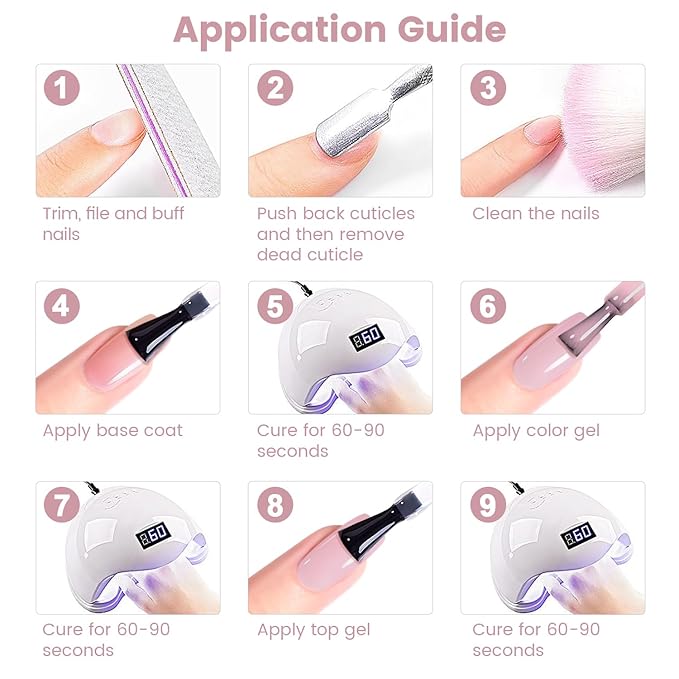 Application Guide

1
Trim, file and buff nails

2
Push back cuticles and then remove dead cuticle

3
Clean the nails

4
Apply base coat

5
60
Cure for 60-90 seconds

6
Apply color gel

7
60
Cure for 60-90 seconds

8
Apply top gel

9
60
Cure for 60-90 seconds