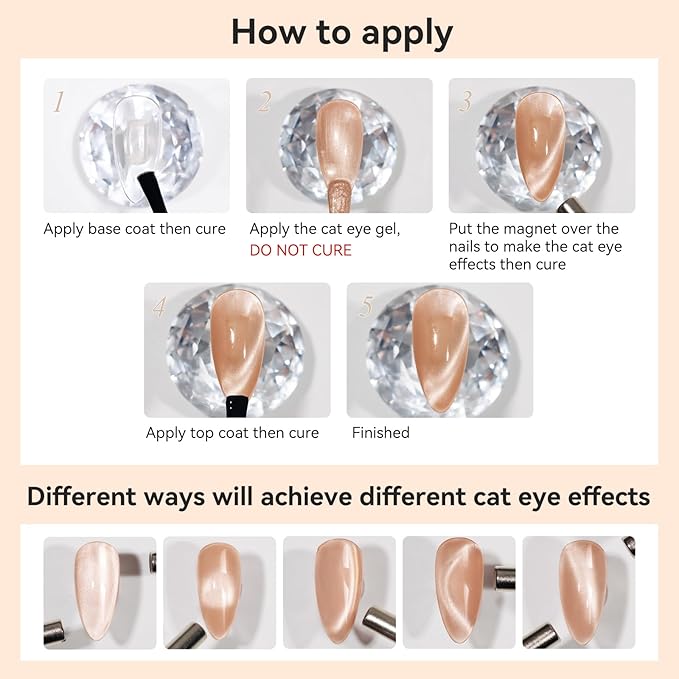 How to apply

1

Apply base coat then cure

2

Apply the cat eye gel, DO NOT CURE

3

Put the magnet over the nails to make the cat eye effects then cure

4

Apply top coat then cure

5

Finished

Different ways will achieve different cat eye effects