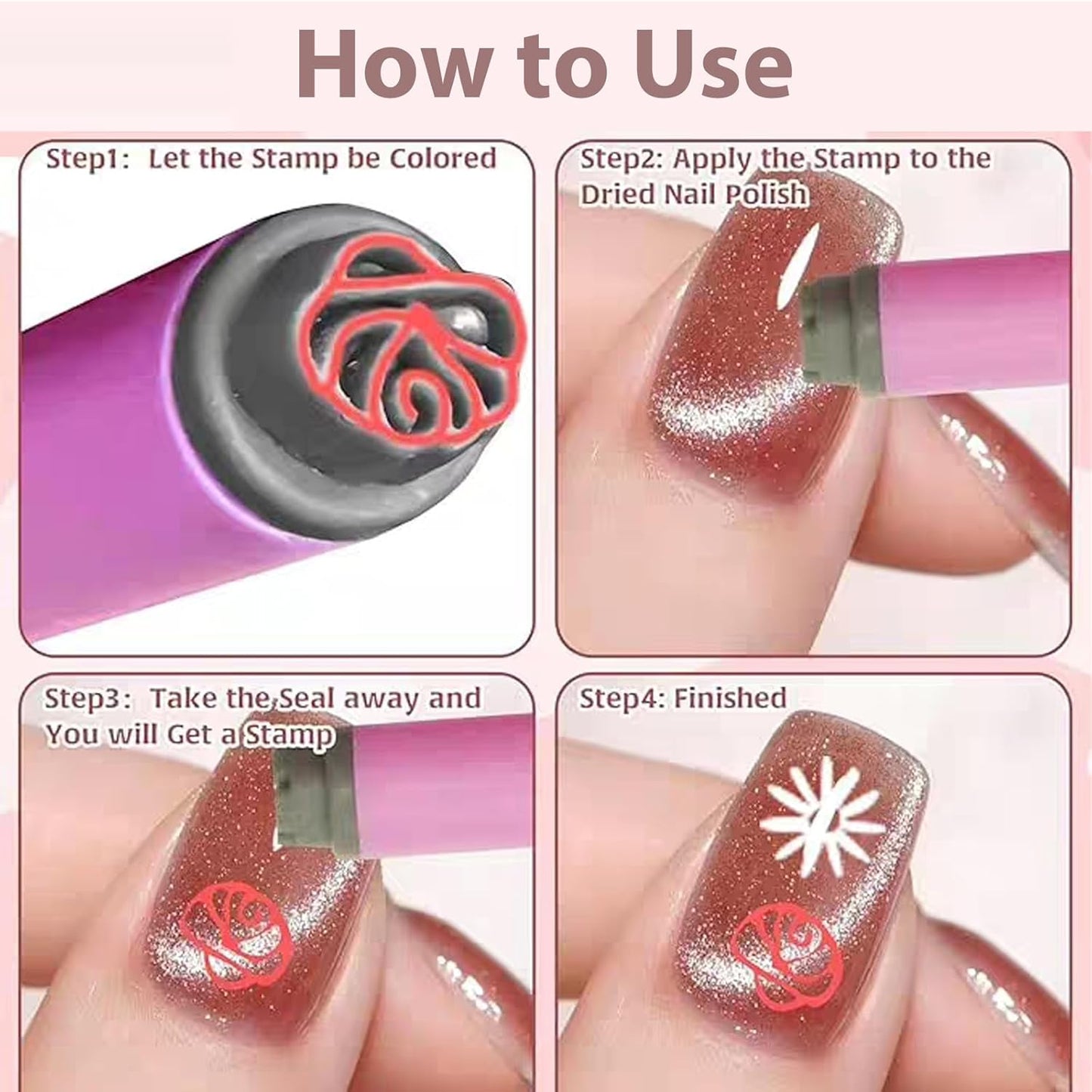 How to Use

Step1: Let the Stamp be Colored

Step2: Apply the Stamp to the Dried Nail Polish

Step3: Take the Seal away and You will Get a Stamp

Step4: Finished