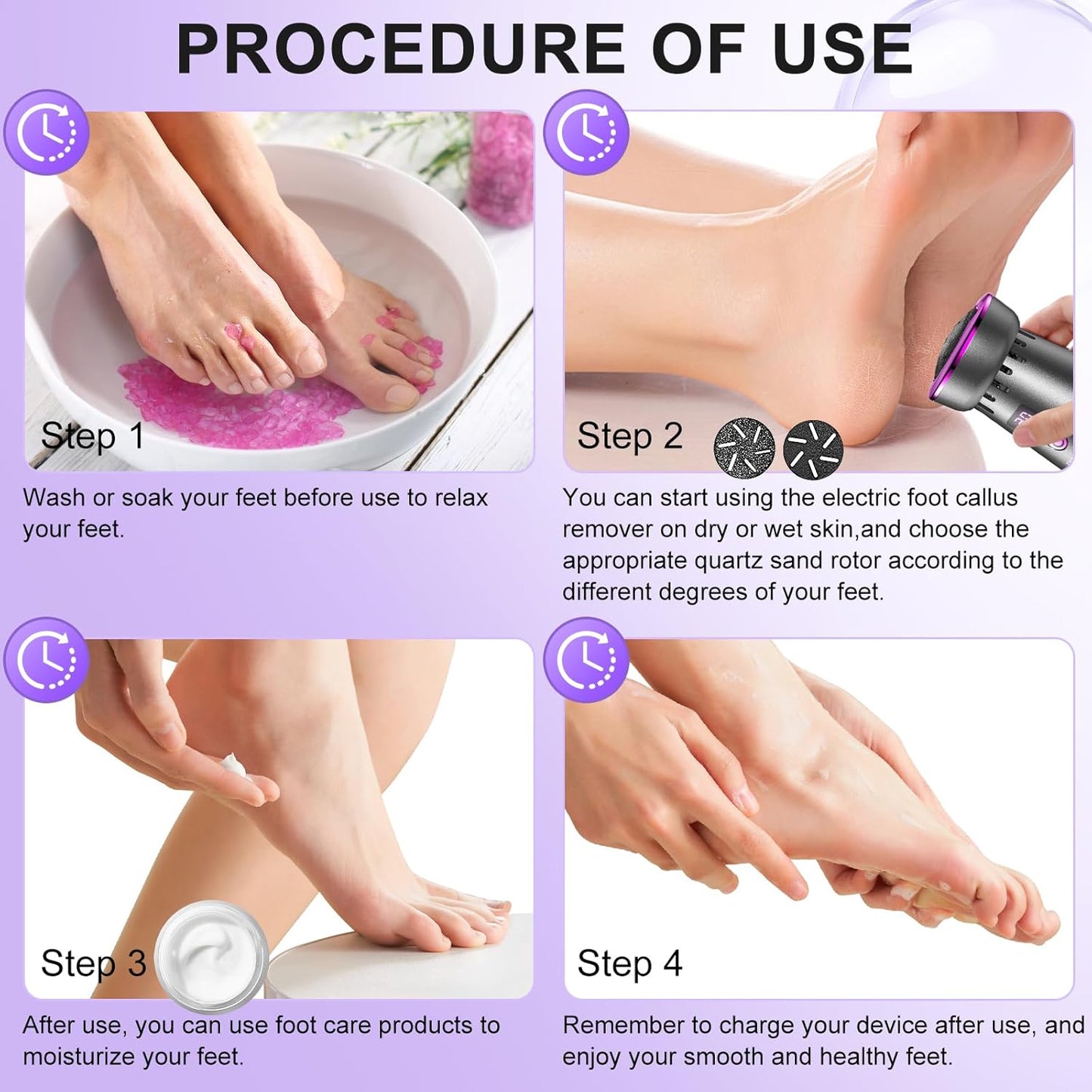 PROCEDURE OF USE

Step 1

Wash or soak your feet before use to relax your feet.

Step 2

You can start using the electric foot callus remover on dry or wet skin,and choose the appropriate quartz sand rotor according to the different degrees of your feet.

Step 3

After use, you can use foot care products to moisturize your feet.

Step 4

Remember to charge your device after use, and enjoy your smooth and healthy feet.