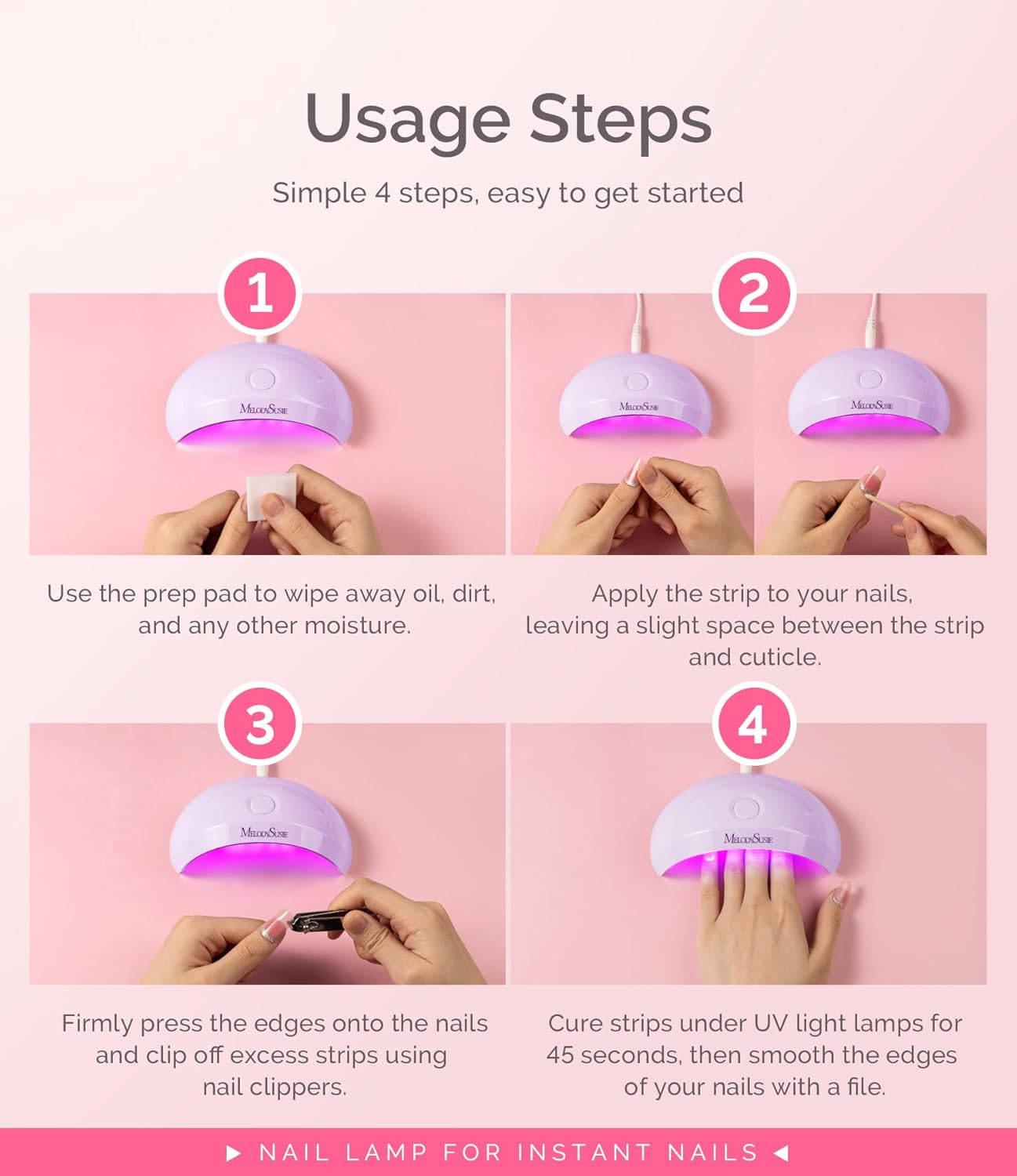 Usage Steps

Simple 4 steps, easy to get started

1

MelodySusie

Use the prep pad to wipe away oil, dirt, and any other moisture.

2

MelodySusie

MelodySusie

Apply the strip to your nails, leaving a slight space between the strip and cuticle.

3

MelodySusie

Firmly press the edges onto the nails and clip off excess strips using nail clippers.

4

MelodySusie

Cure strips under UV light lamps for 45 seconds, then smooth the edges of your nails with a file.

▶ NAIL LAMP FOR INSTANT NAILS ◀