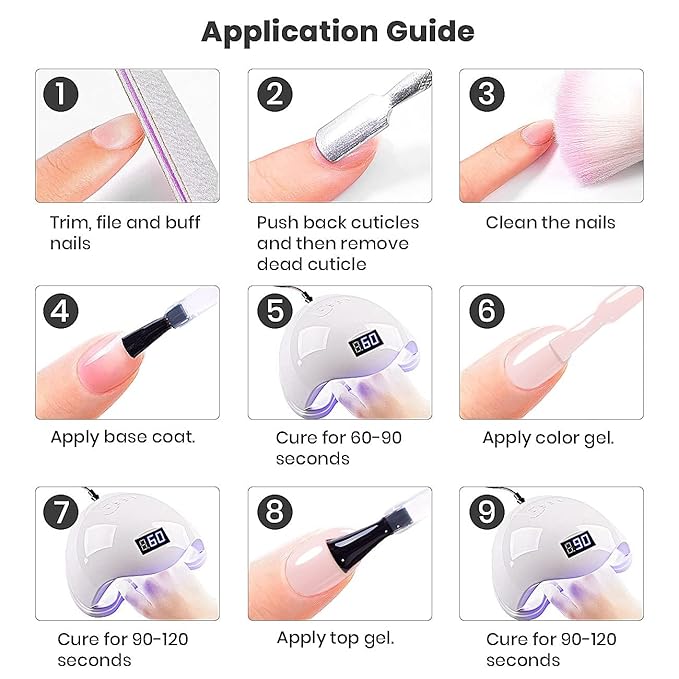 Application Guide

1

Trim, file and buff nails

2

Push back cuticles and then remove dead cuticle

3

Clean the nails

4

Apply base coat.

5

60

Cure for 60-90 seconds

6

Apply color gel.

7

60

Cure for 90-120 seconds

8

Apply top gel.

9

90

Cure for 90-120 seconds