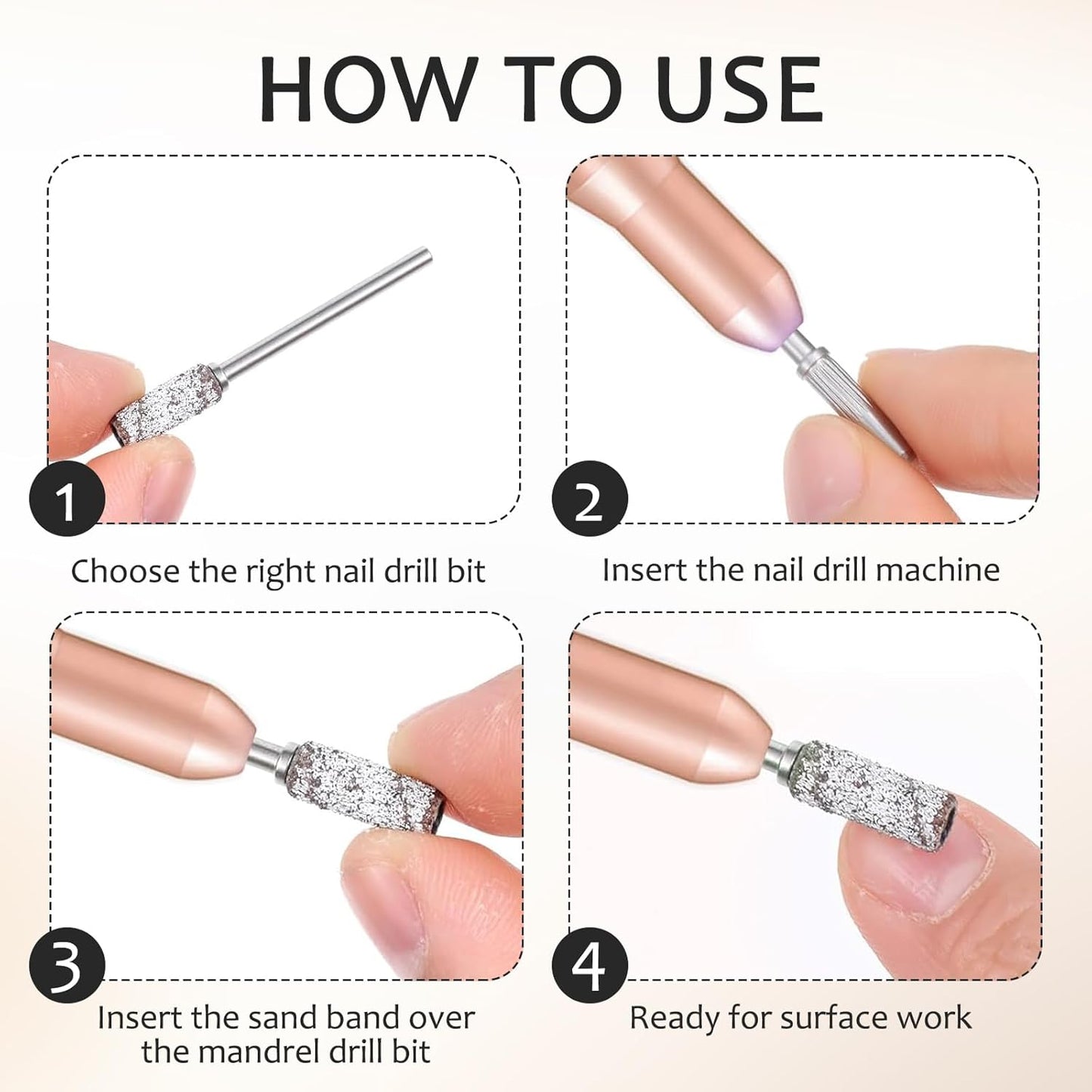 HOW TO USE

1

Choose the right nail drill bit

2

Insert the nail drill machine

3

Insert the sand band over the mandrel drill bit

4

Ready for surface work