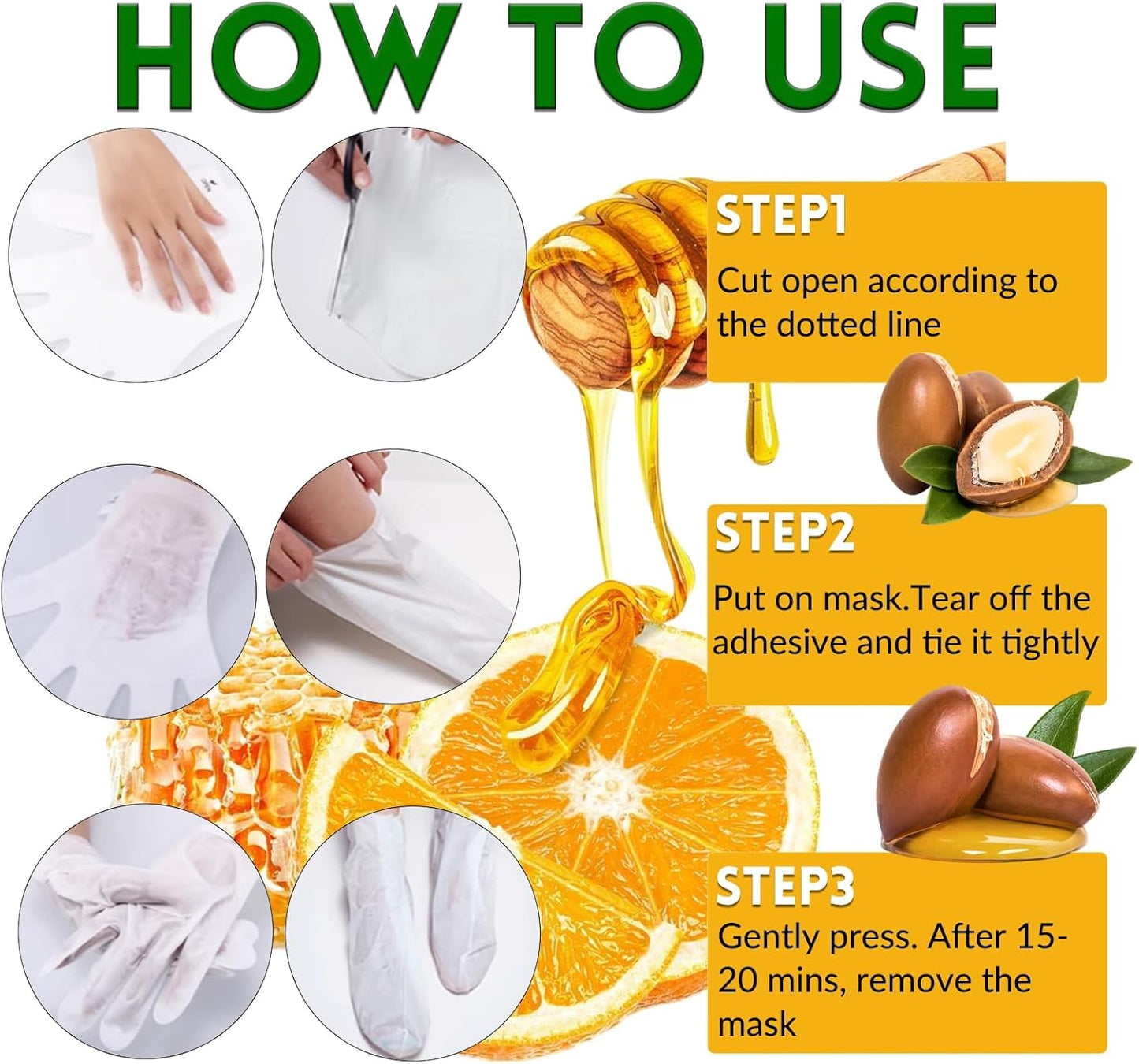 HOW TO USE

STEP1
Cut open according to the dotted line

STEP2
Put on mask.Tear off the adhesive and tie it tightly

STEP3
Gently press. After 15-20 mins, remove the mask