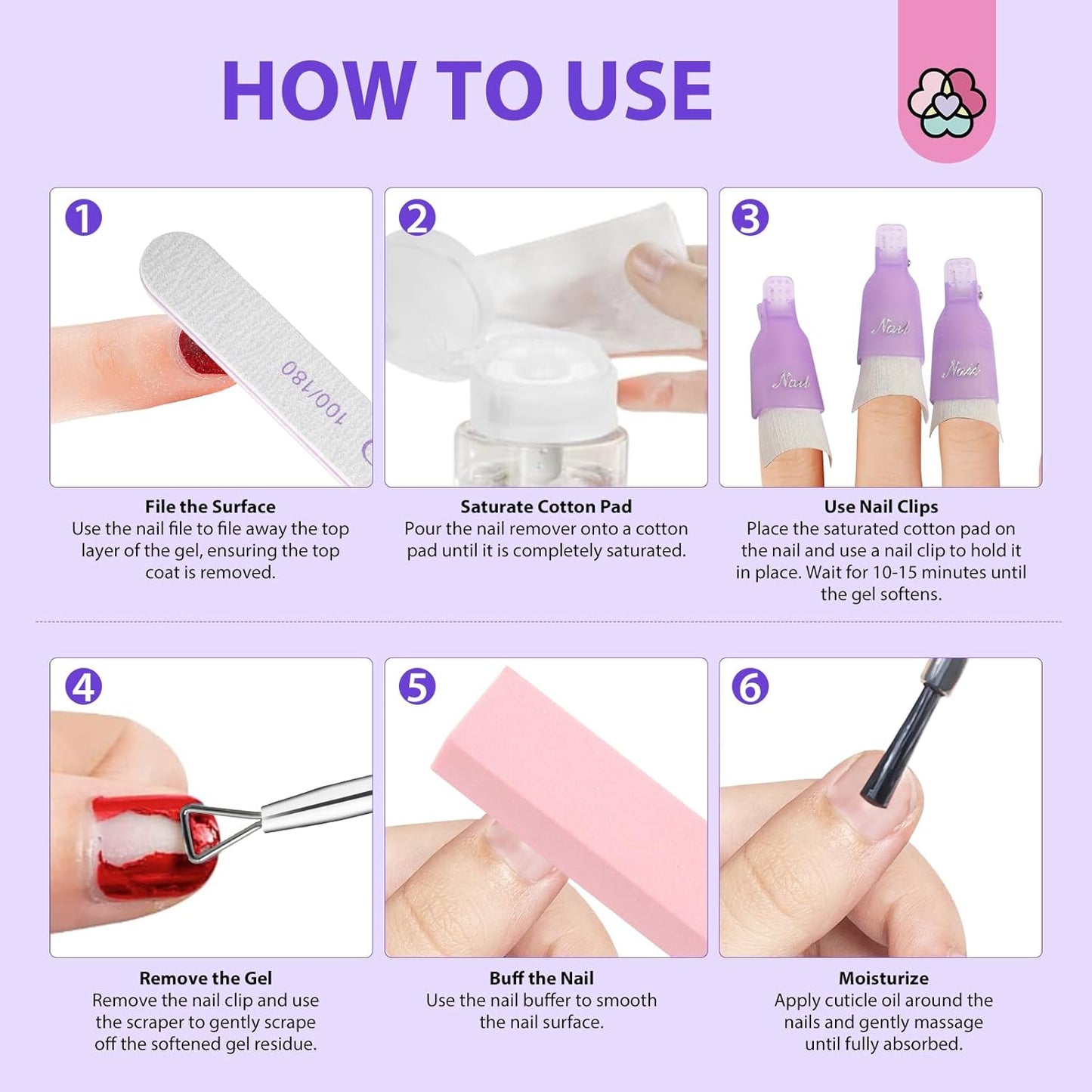 HOW TO USE

1

100/180

File the Surface
Use the nail file to file away the top layer of the gel, ensuring the top coat is removed.

2

Saturate Cotton Pad
Pour the nail remover onto a cotton pad until it is completely saturated.

3

Nail Nail Nail

Use Nail Clips
Place the saturated cotton pad on the nail and use a nail clip to hold it in place. Wait for 10-15 minutes until the gel softens.

4

Remove the Gel
Remove the nail clip and use the scraper to gently scrape off the softened gel residue.

5

Buff the Nail
Use the nail buffer to smooth the nail surface.

6

Moisturize
Apply cuticle oil around the nails and gently massage until fully absorbed.