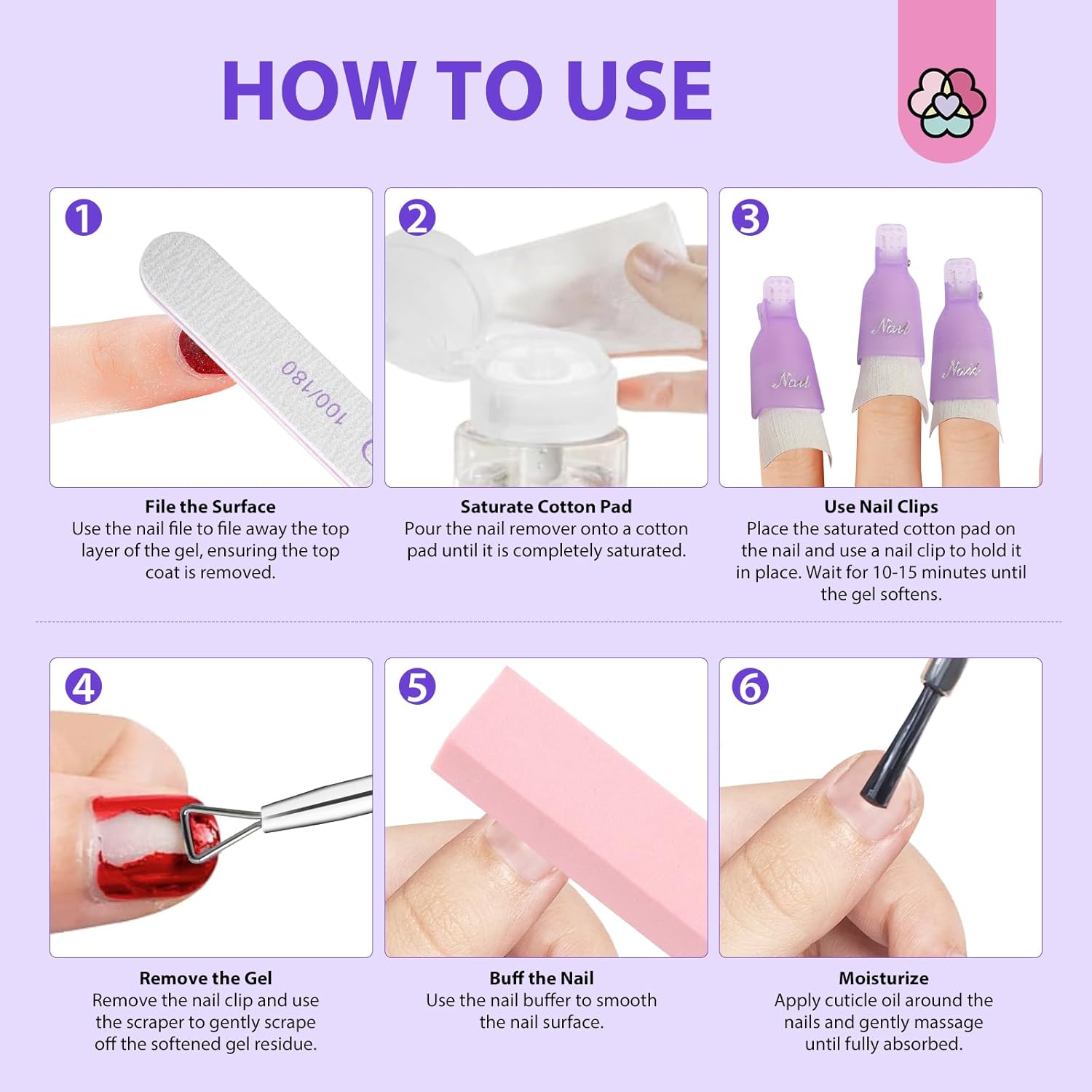 HOW TO USE

1

100/180

File the Surface
Use the nail file to file away the top layer of the gel, ensuring the top coat is removed.

2

Saturate Cotton Pad
Pour the nail remover onto a cotton pad until it is completely saturated.

3

Nail Nail Nail

Use Nail Clips
Place the saturated cotton pad on the nail and use a nail clip to hold it in place. Wait for 10-15 minutes until the gel softens.

4

Remove the Gel
Remove the nail clip and use the scraper to gently scrape off the softened gel residue.

5

Buff the Nail
Use the nail buffer to smooth the nail surface.

6

Moisturize
Apply cuticle oil around the nails and gently massage until fully absorbed.