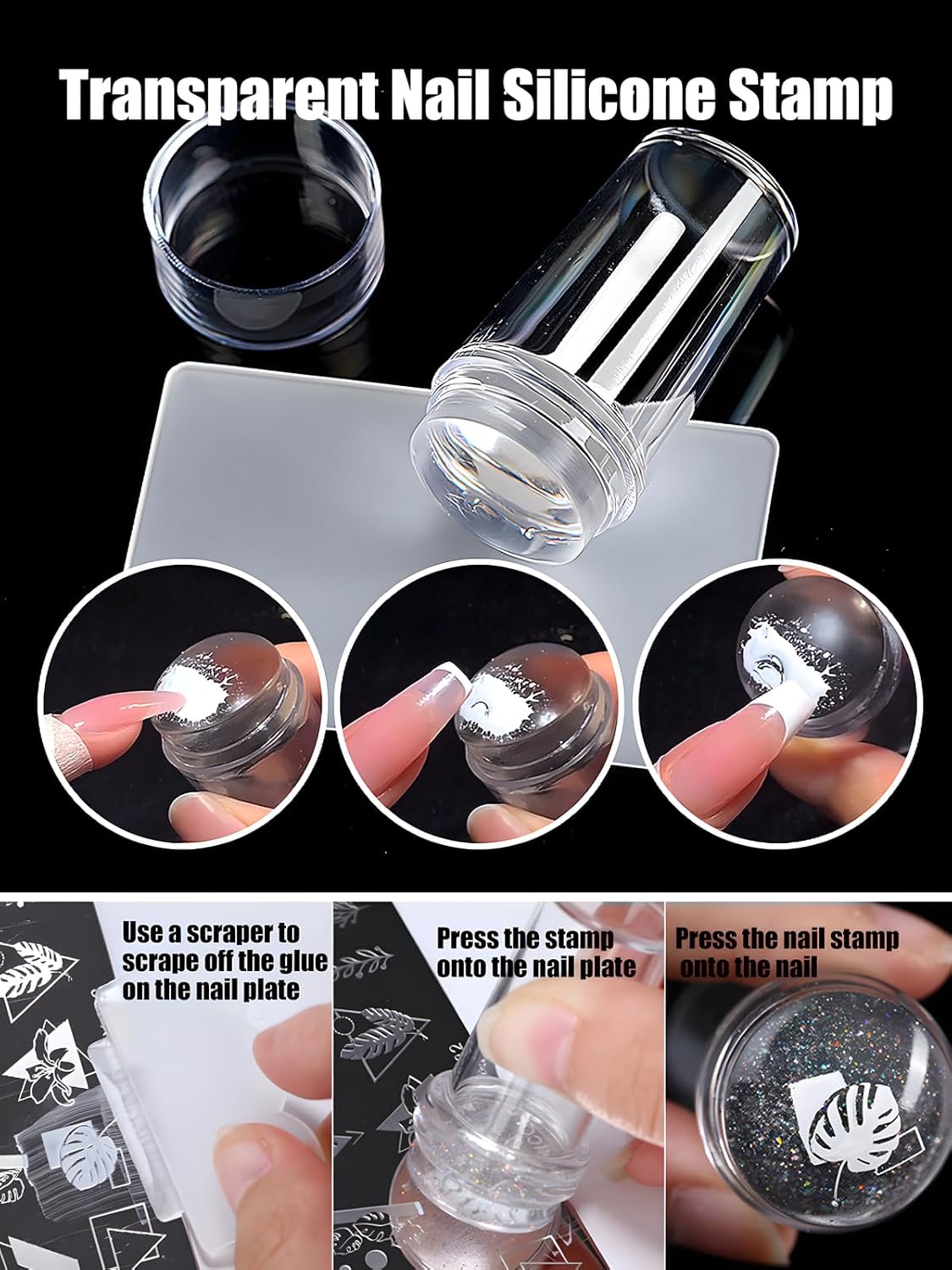 Transparent Nail Silicone Stamp

Use a scraper to scrape off the glue on the nail plate

Press the stamp onto the nail plate

Press the nail stamp onto the nail