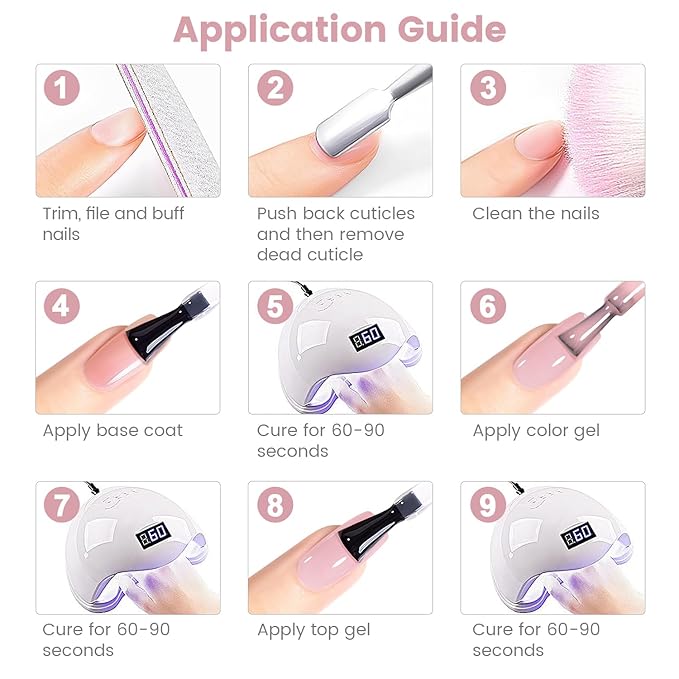 Application Guide

1
Trim, file and buff nails

2
Push back cuticles and then remove dead cuticle

3
Clean the nails

4
Apply base coat

5
60
Cure for 60-90 seconds

6
Apply color gel

7
60
Cure for 60-90 seconds

8
Apply top gel

9
60
Cure for 60-90 seconds