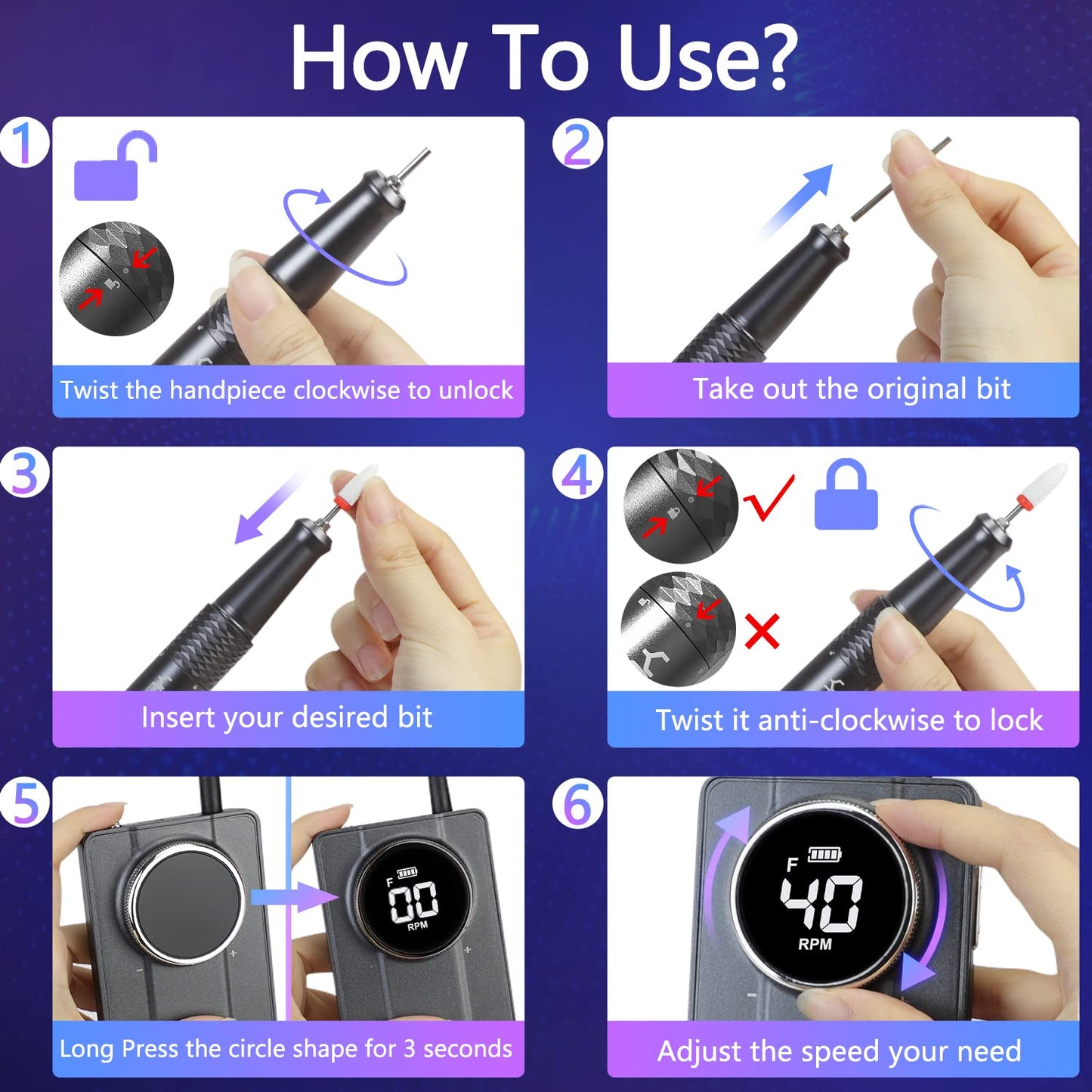 How To Use?

1

Twist the handpiece clockwise to unlock

2

Take out the original bit

3

Insert your desired bit

4

Twist it anti-clockwise to lock

5

F 00 RPM

Long Press the circle shape for 3 seconds

6

F 40 RPM

Adjust the speed your need