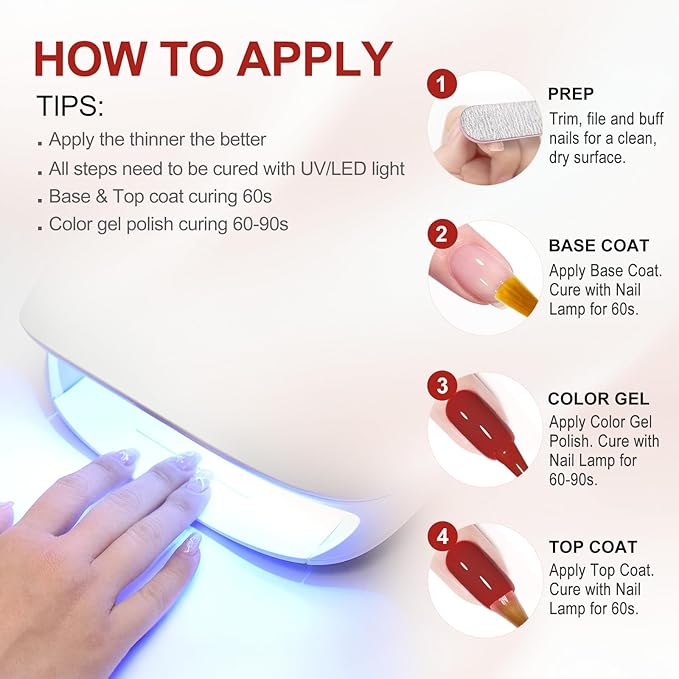 HOW TO APPLY

TIPS:

. Apply the thinner the better
. All steps need to be cured with UV/LED light
. Base & Top coat curing 60s
. Color gel polish curing 60-90s

1
PREP
Trim, file and buff nails for a clean, dry surface.

2
BASE COAT
Apply Base Coat. Cure with Nail Lamp for 60s.

3
COLOR GEL
Apply Color Gel Polish. Cure with Nail Lamp for 60-90s.

4
TOP COAT
Apply Top Coat. Cure with Nail Lamp for 60s.