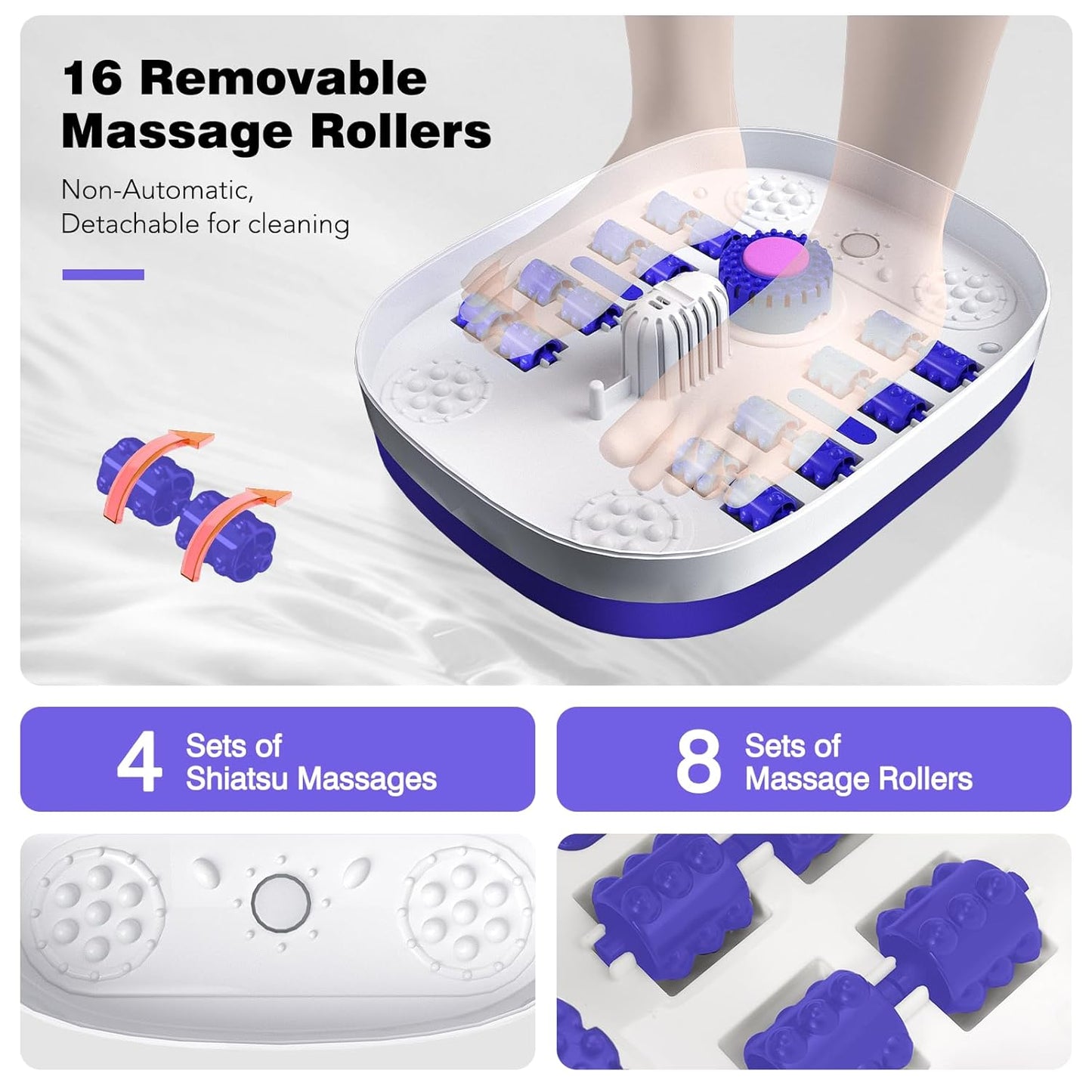 16 Removable Massage Rollers

Non-Automatic, Detachable for cleaning

4 Sets of Shiatsu Massages

8 Sets of Massage Rollers