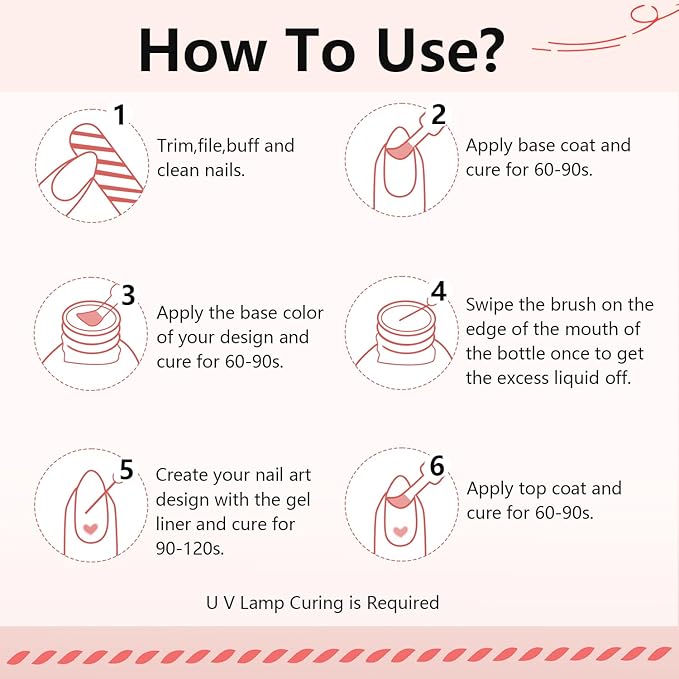 How To Use?

1
Trim,file,buff and clean nails.

2
Apply base coat and cure for 60-90s.

3
Apply the base color of your design and cure for 60-90s.

4
Swipe the brush on the edge of the mouth of the bottle once to get the excess liquid off.

5
Create your nail art design with the gel liner and cure for 90-120s.

6
Apply top coat and cure for 60-90s.

U V Lamp Curing is Required