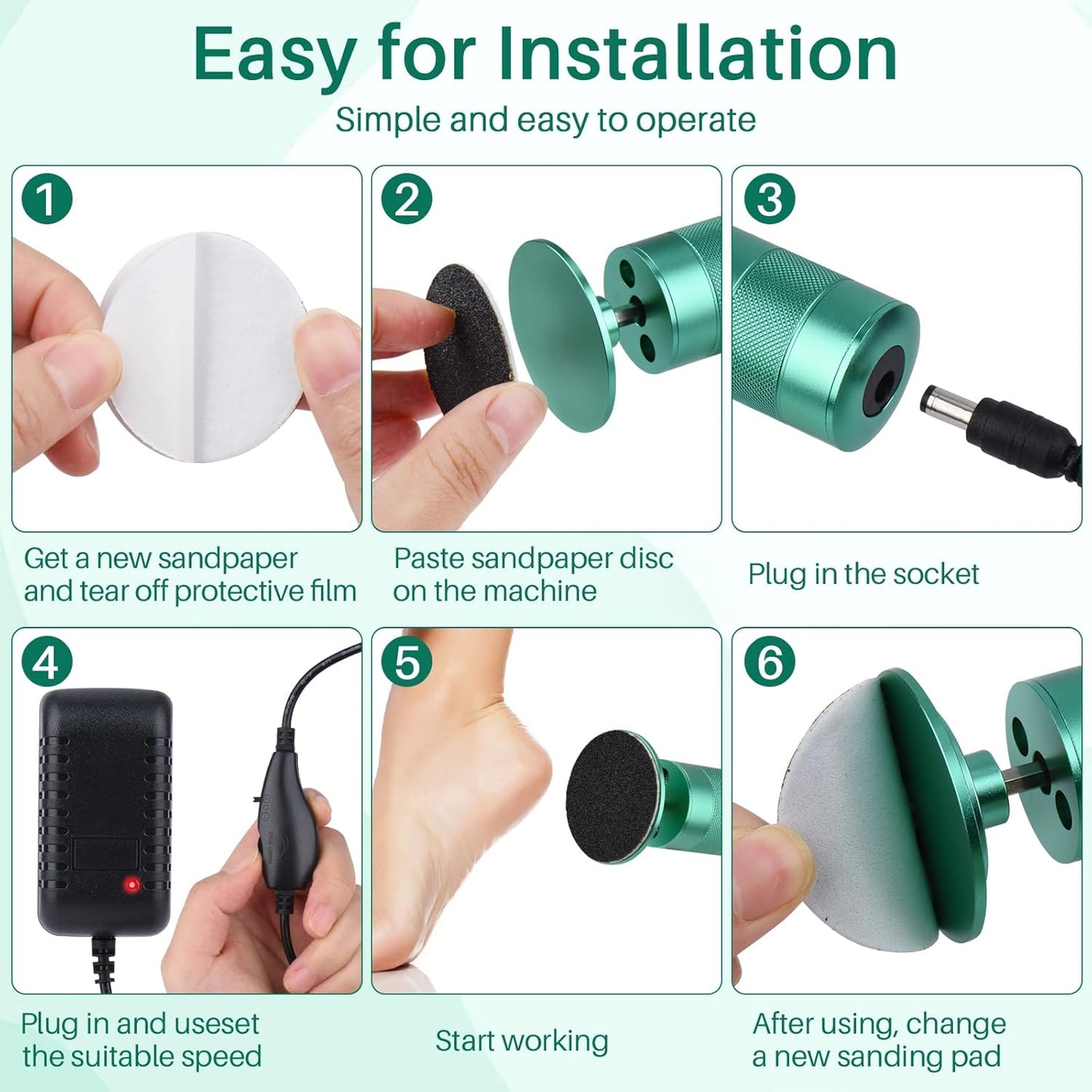 Easy for Installation

Simple and easy to operate

1

Get a new sandpaper and tear off protective film

2

Paste sandpaper disc on the machine

3

Plug in the socket

4

Plug in and useset the suitable speed

5

Start working

6

After using, change a new sanding pad