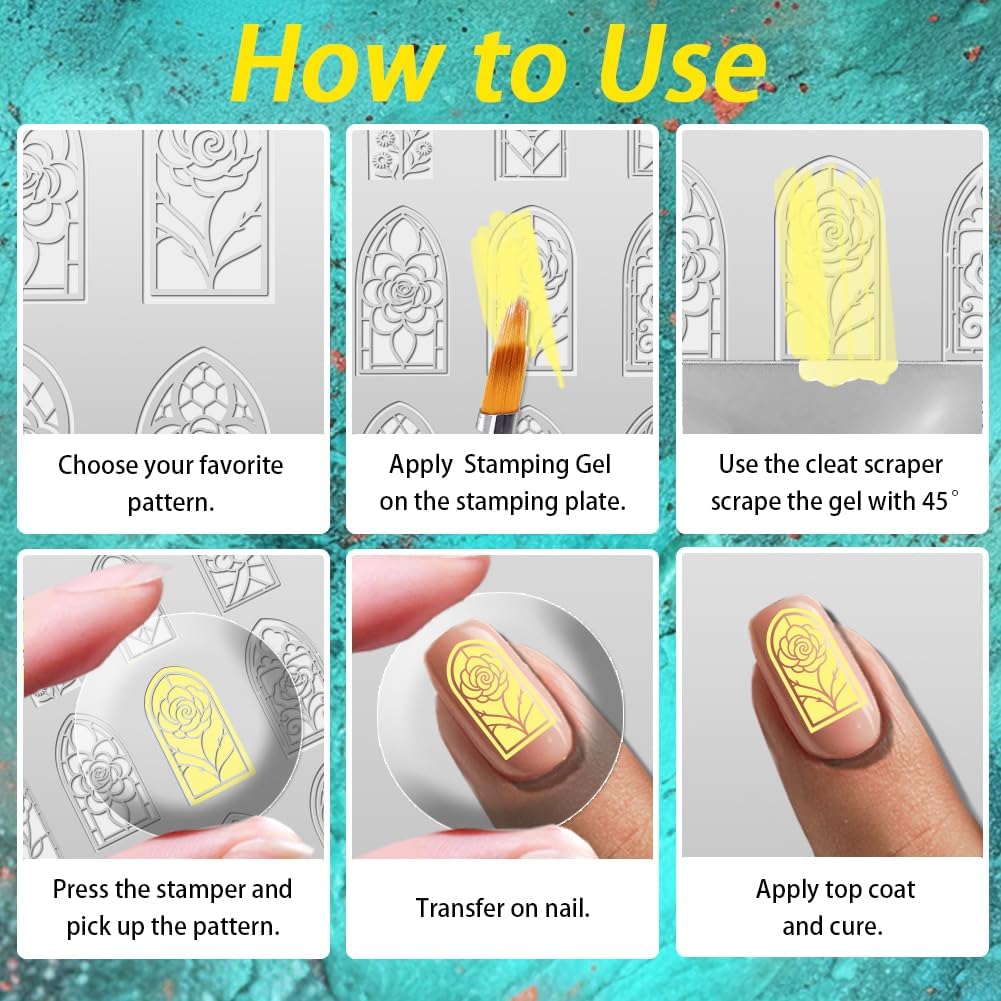 How to Use

Choose your favorite pattern.

Apply Stamping Gel on the stamping plate.

Use the cleat scraper scrape the gel with 45°

Press the stamper and pick up the pattern.

Transfer on nail.

Apply top coat and cure.