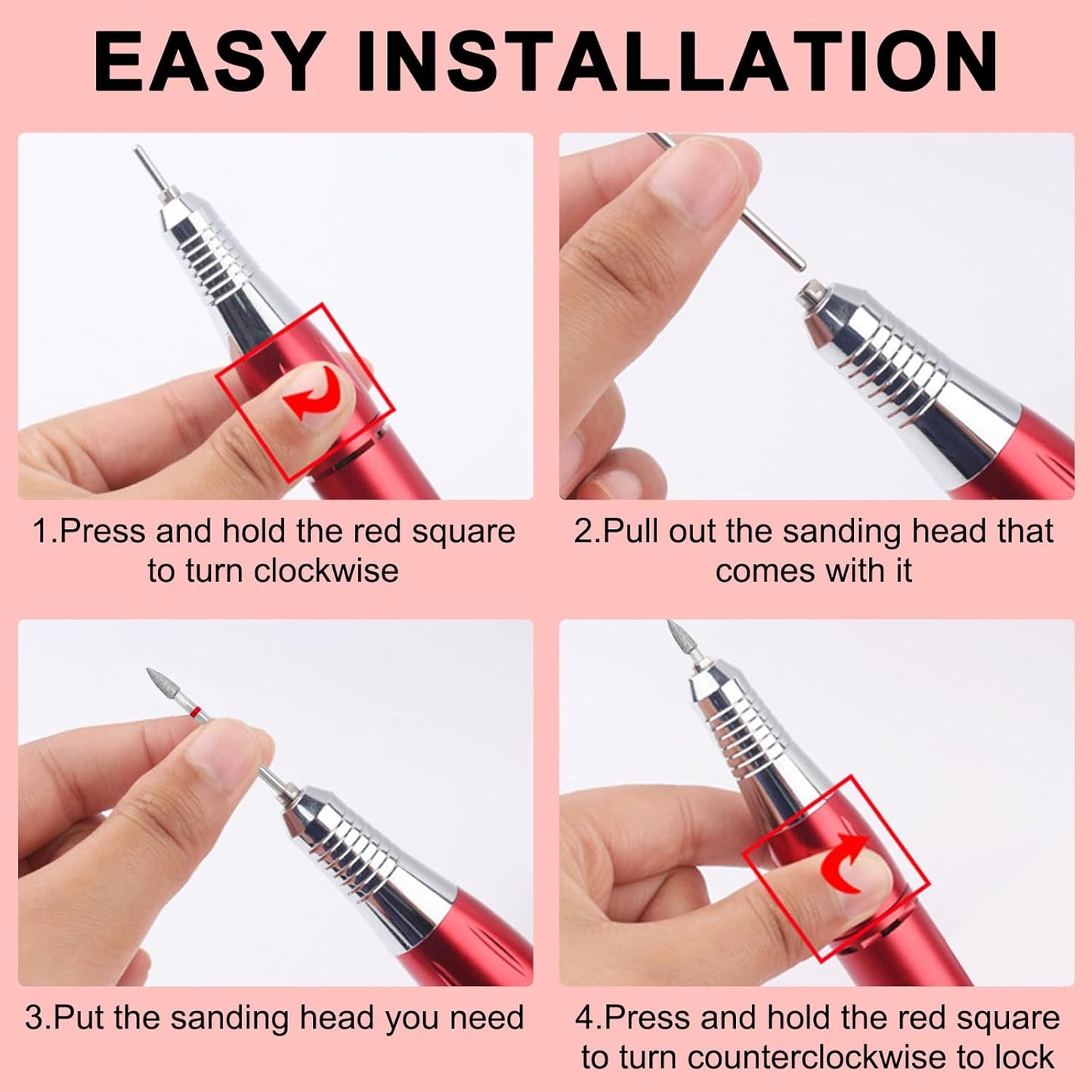 EASY INSTALLATION

1.Press and hold the red square to turn clockwise

2.Pull out the sanding head that comes with it

3.Put the sanding head you need

4.Press and hold the red square to turn counterclockwise to lock