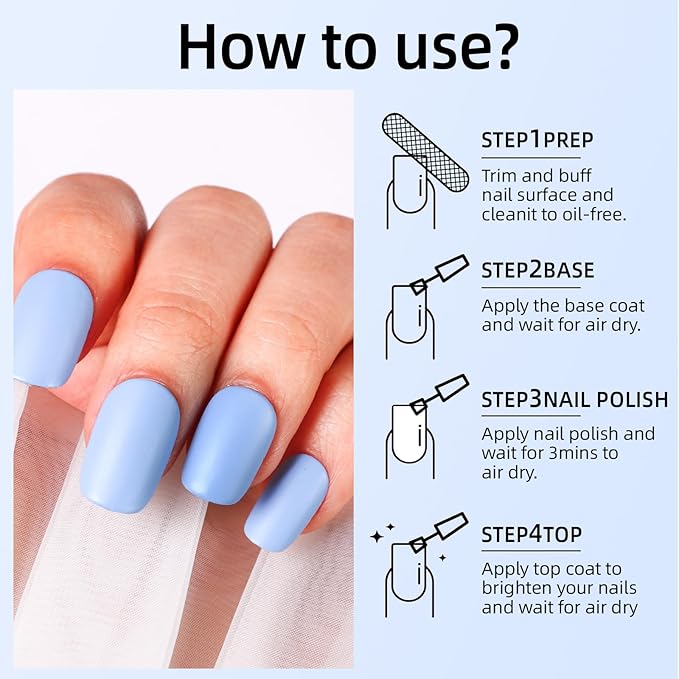 How to use?

STEP1PREP

Trim and buff nail surface and cleanit to oil-free.

STEP2BASE

Apply the base coat and wait for air dry.

STEP3NAIL POLISH

Apply nail polish and wait for 3mins to air dry.

STEP4TOP

Apply top coat to brighten your nails and wait for air dry