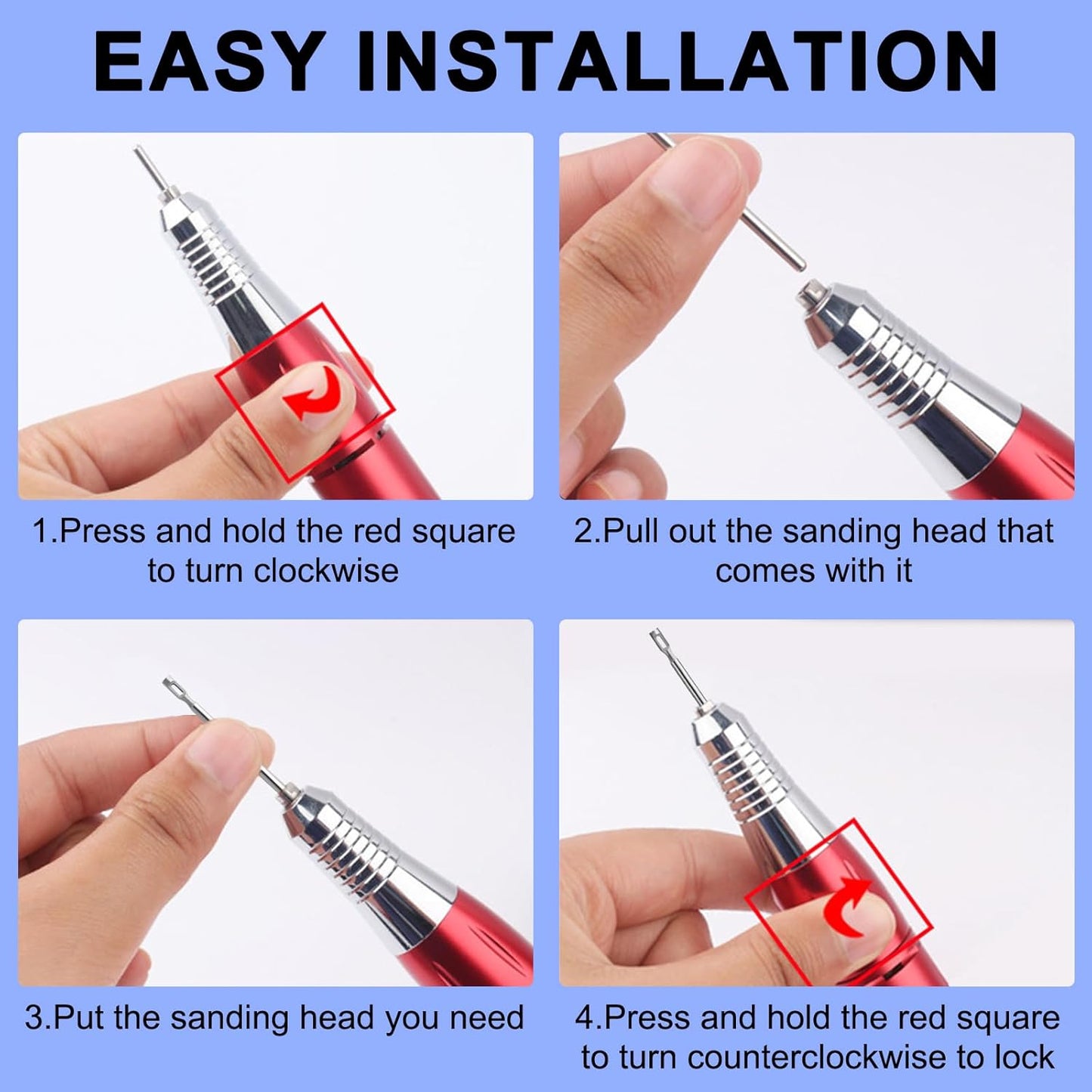 EASY INSTALLATION

1.Press and hold the red square to turn clockwise

2.Pull out the sanding head that comes with it

3.Put the sanding head you need

4.Press and hold the red square to turn counterclockwise to lock