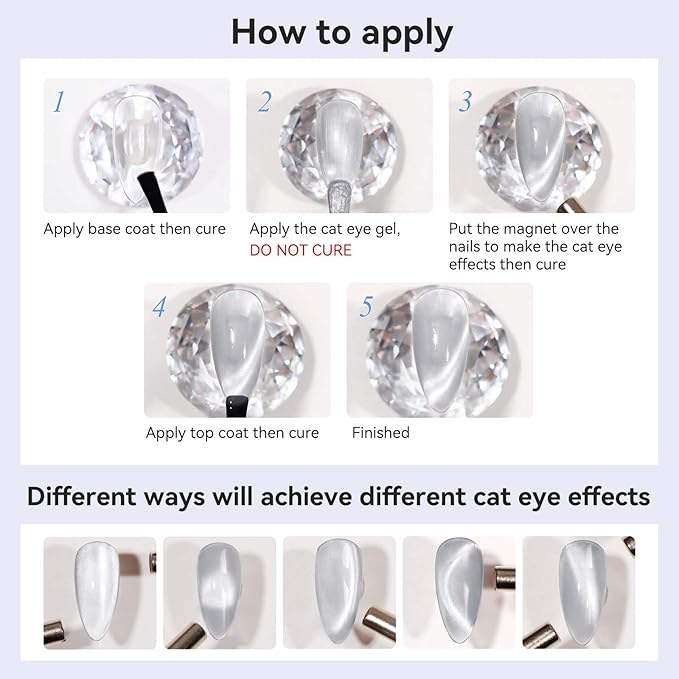 How to apply

1

Apply base coat then cure

2

Apply the cat eye gel, DO NOT CURE

3

Put the magnet over the nails to make the cat eye effects then cure

4

Apply top coat then cure

5

Finished

Different ways will achieve different cat eye effects