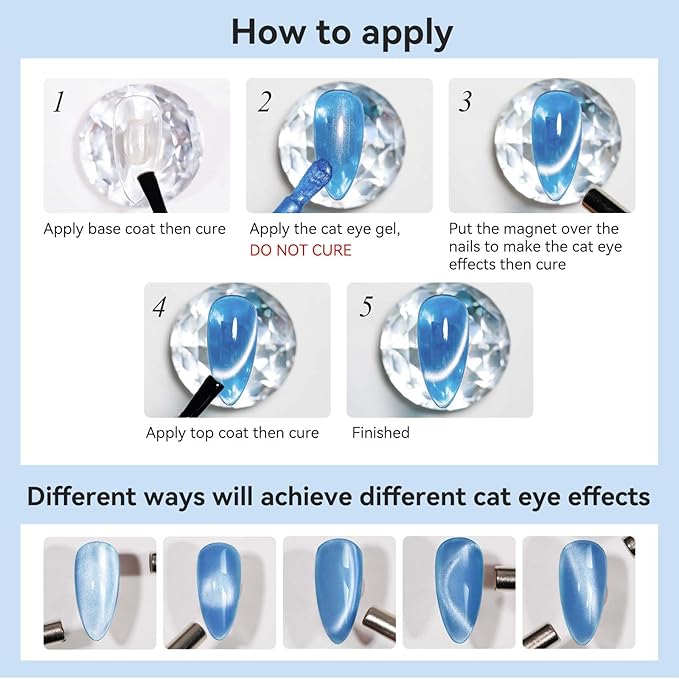 How to apply

1

Apply base coat then cure

2

Apply the cat eye gel, DO NOT CURE

3

Put the magnet over the nails to make the cat eye effects then cure

4

Apply top coat then cure

5

Finished

Different ways will achieve different cat eye effects