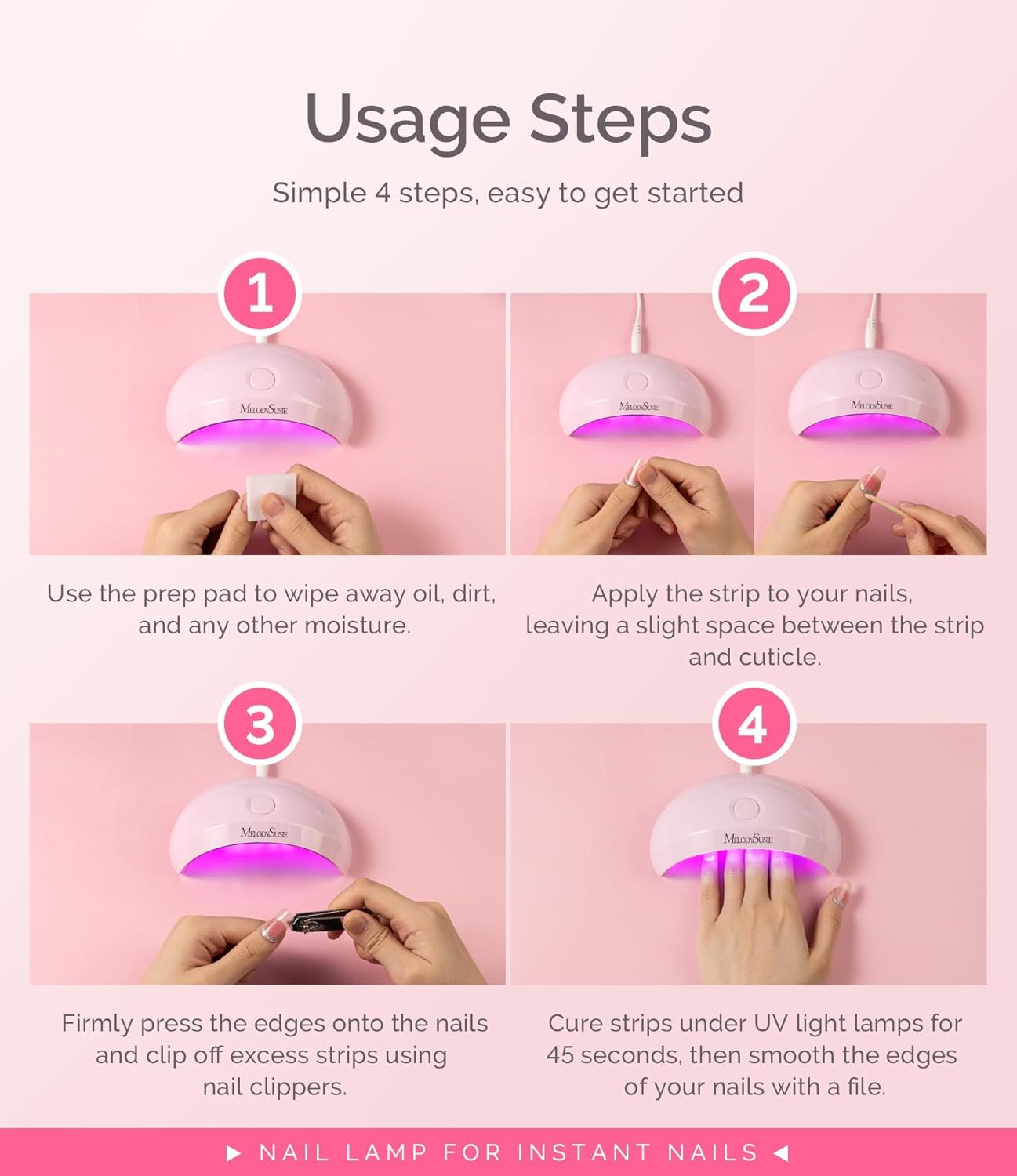 Usage Steps

Simple 4 steps, easy to get started

1

MelodySusie

Use the prep pad to wipe away oil, dirt, and any other moisture.

2

MelodySusie

MelodySusie

Apply the strip to your nails, leaving a slight space between the strip and cuticle.

3

MelodySusie

Firmly press the edges onto the nails and clip off excess strips using nail clippers.

4

MelodySusie

Cure strips under UV light lamps for 45 seconds, then smooth the edges of your nails with a file.

▶ NAIL LAMP FOR INSTANT NAILS ◀