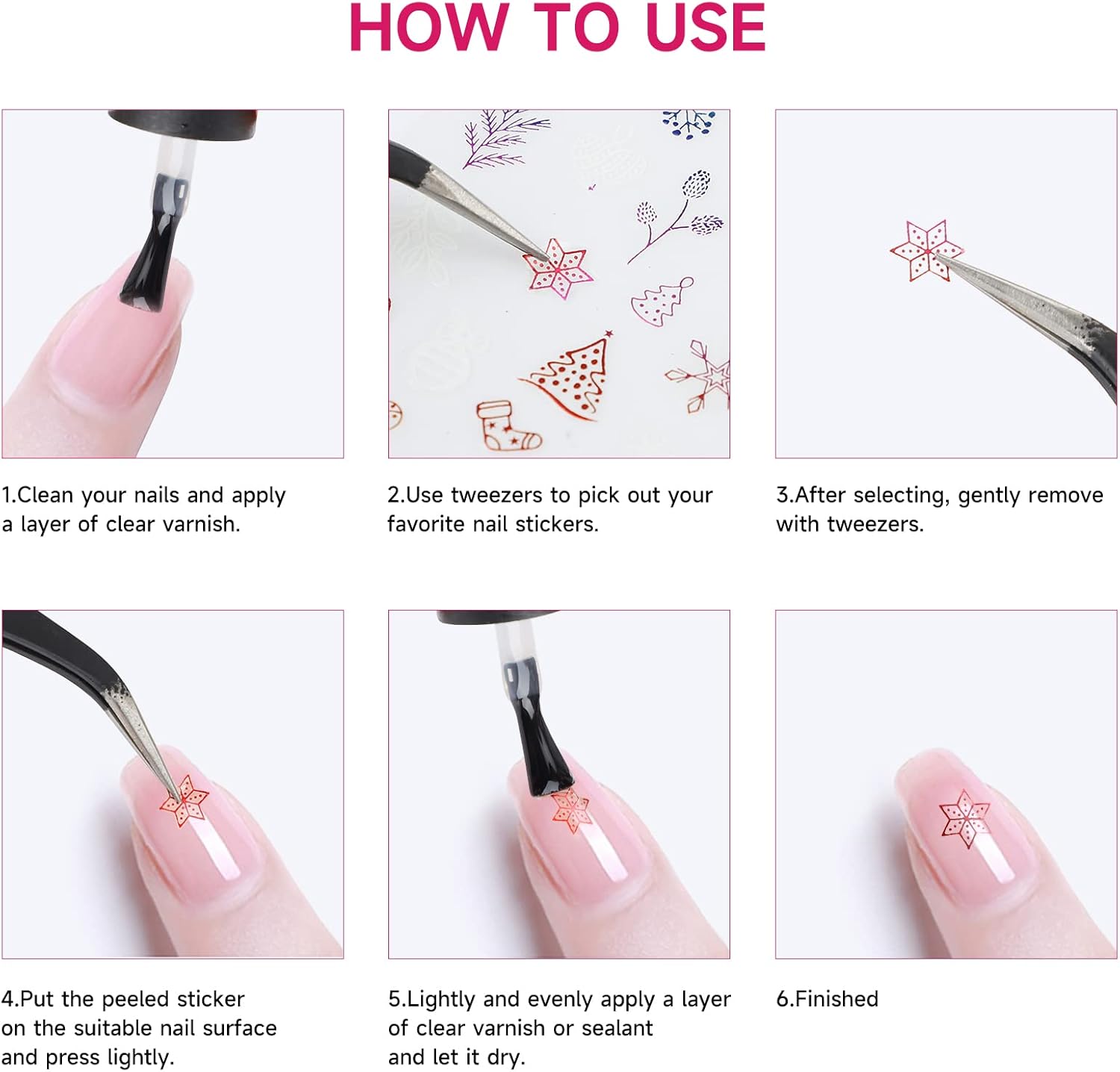 HOW TO USE

1.Clean your nails and apply a layer of clear varnish.

2.Use tweezers to pick out your favorite nail stickers.

3.After selecting, gently remove with tweezers.

4.Put the peeled sticker on the suitable nail surface and press lightly.

5.Lightly and evenly apply a layer of clear varnish or sealant and let it dry.

6.Finished