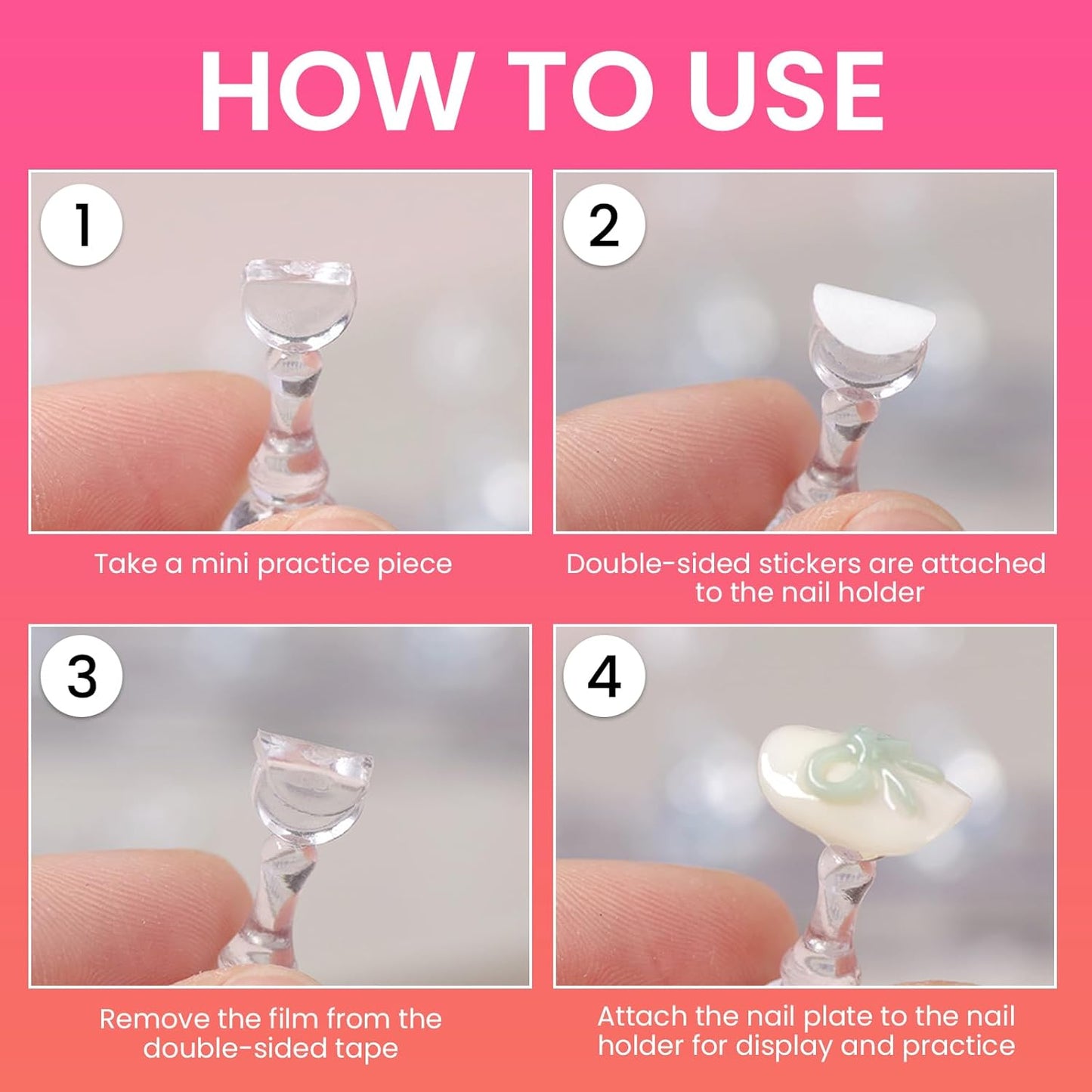 HOW TO USE

1

Take a mini practice piece

2

Double-sided stickers are attached to the nail holder

3

Remove the film from the double-sided tape

4

Attach the nail plate to the nail holder for display and practice