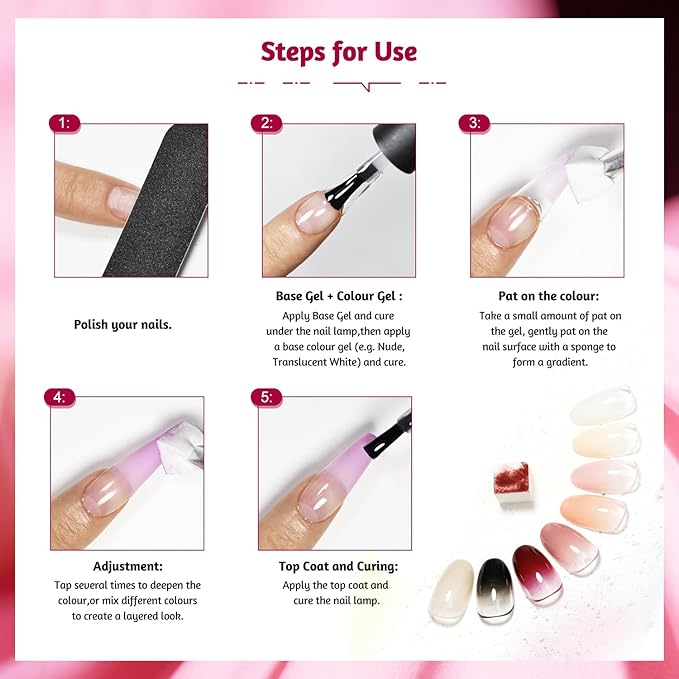 Steps for Use

1:

Polish your nails.

2:

Base Gel + Colour Gel :

Apply Base Gel and cure under the nail lamp,then apply a base colour gel (e.g. Nude, Translucent White) and cure.

3:

Pat on the colour:

Take a small amount of pat on the gel, gently pat on the nail surface with a sponge to form a gradient.

4:

Adjustment:

Tap several times to deepen the colour,or mix different colours to create a layered look.

5:

Top Coat and Curing:

Apply the top coat and cure the nail lamp.