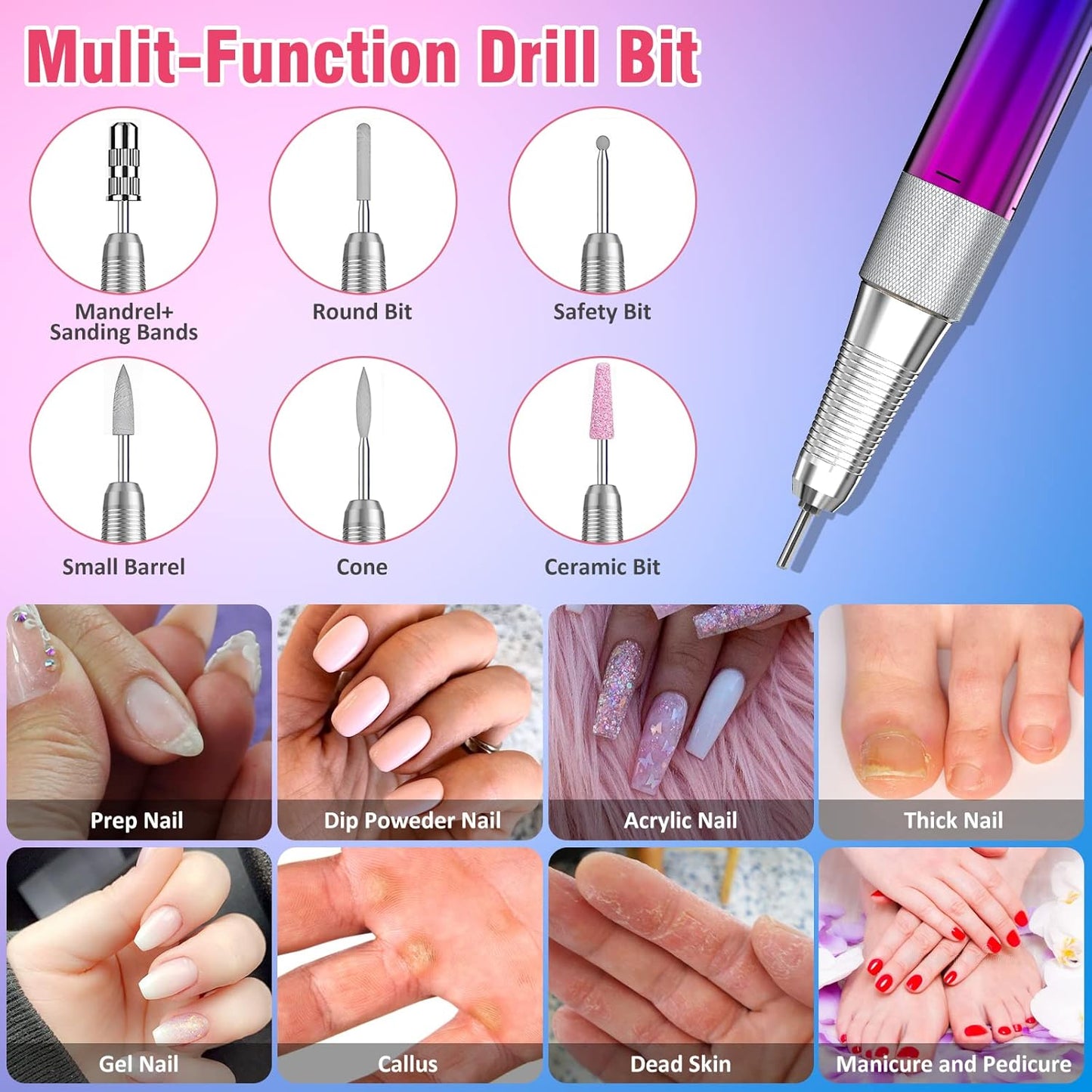 Mulit-Function Drill Bit

Mandrel+ Sanding Bands

Round Bit

Safety Bit

Small Barrel

Cone

Ceramic Bit

Prep Nail

Dip Poweder Nail

Acrylic Nail

Thick Nail

Gel Nail

Callus

Dead Skin

Manicure and Pedicure