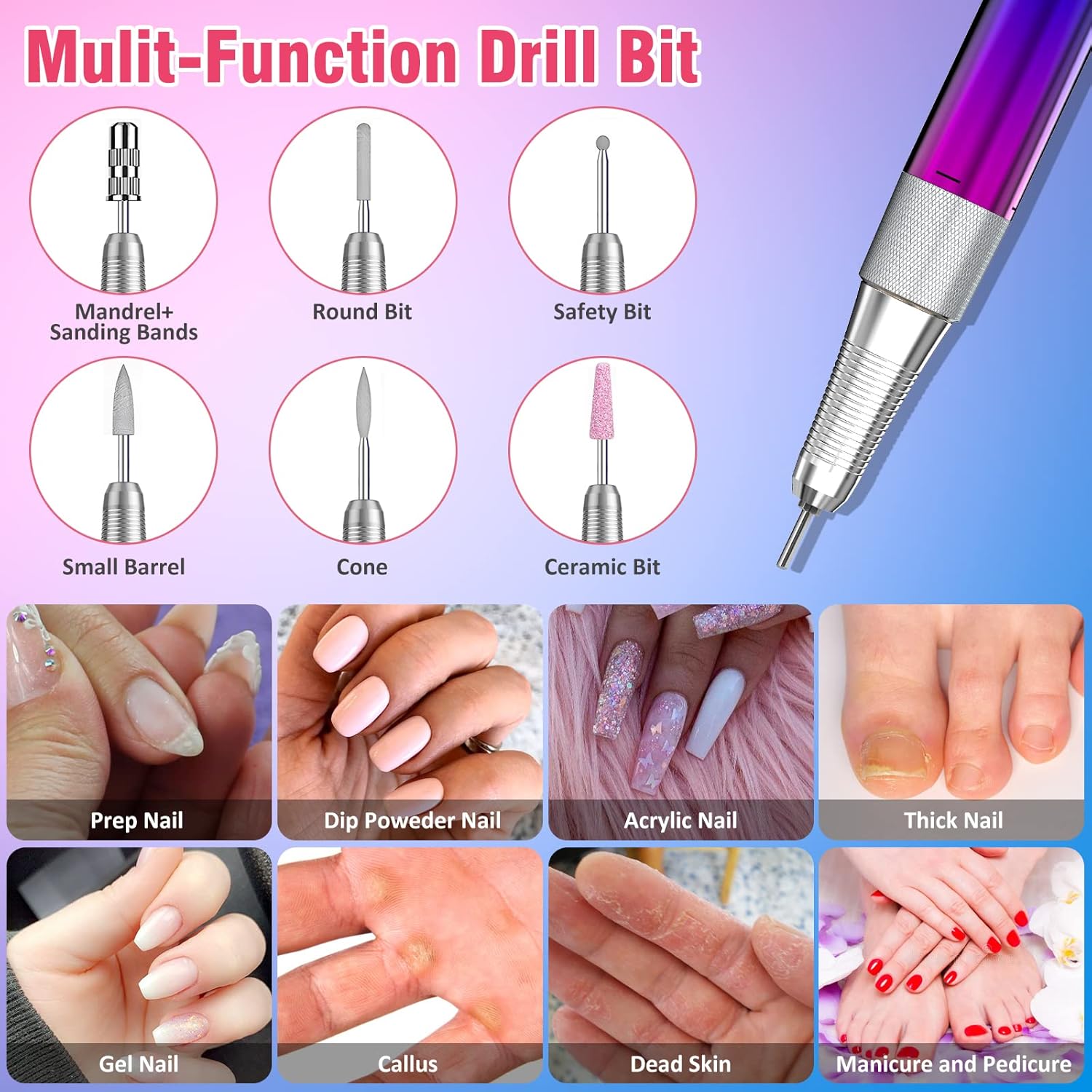 Mulit-Function Drill Bit

Mandrel+ Sanding Bands

Round Bit

Safety Bit

Small Barrel

Cone

Ceramic Bit

Prep Nail

Dip Poweder Nail

Acrylic Nail

Thick Nail

Gel Nail

Callus

Dead Skin

Manicure and Pedicure