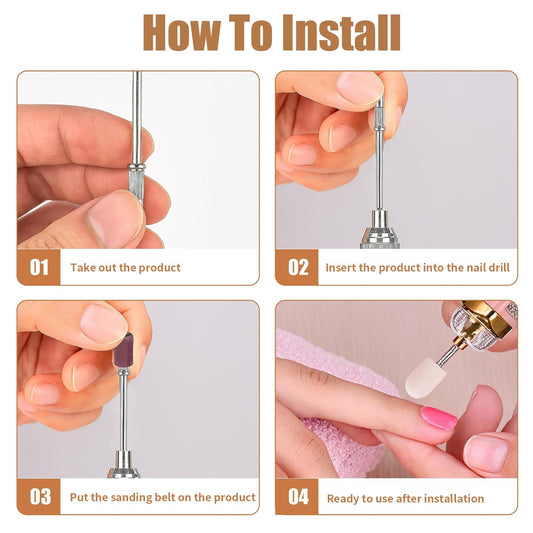 How To Install

01 Take out the product

02 Insert the product into the nail drill

03 Put the sanding belt on the product

04 Ready to use after installation