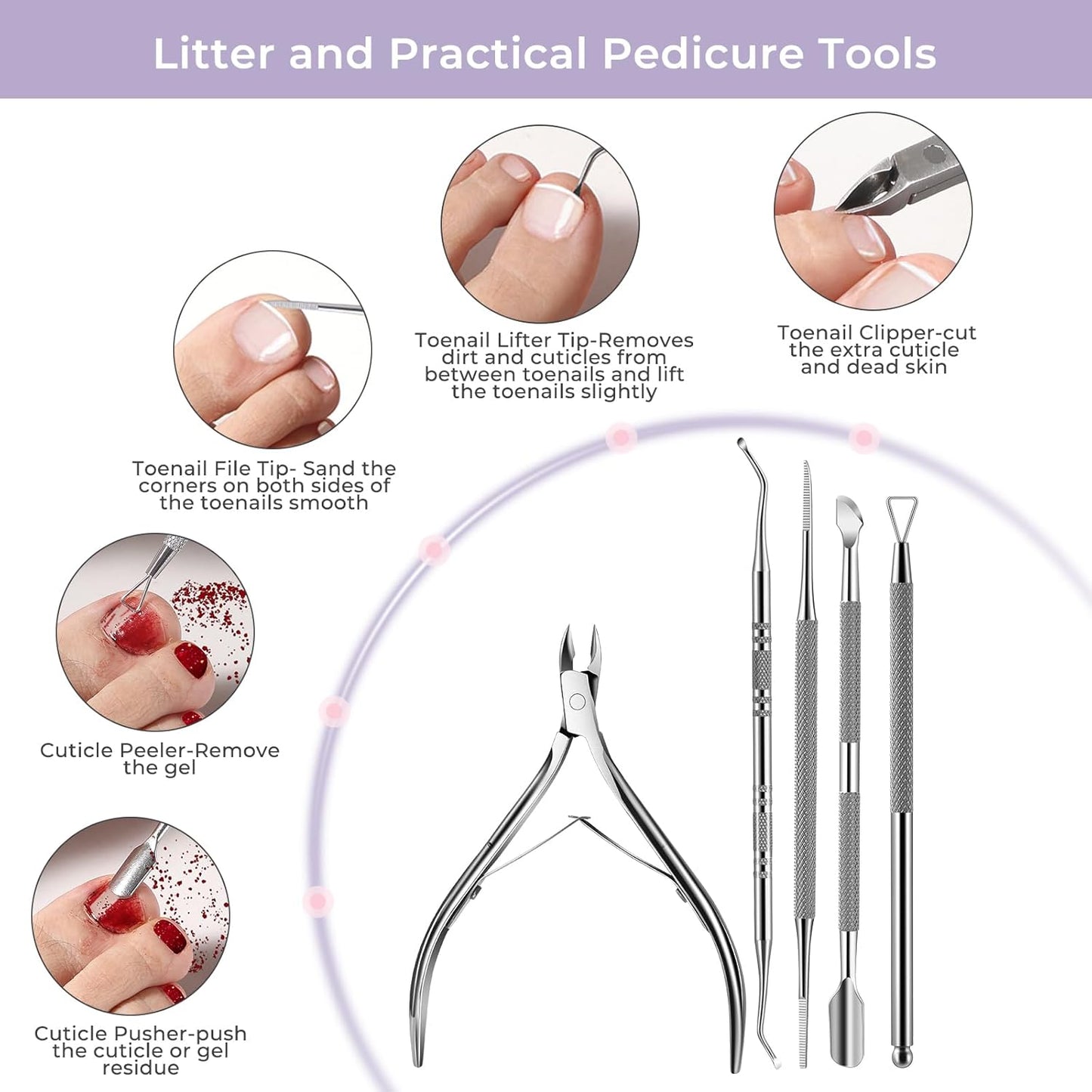 Litter and Practical Pedicure Tools

Toenail Lifter Tip-Removes dirt and cuticles from between toenails and lift the toenails slightly

Toenail Clipper-cut the extra cuticle and dead skin

Toenail File Tip- Sand the corners on both sides of the toenails smooth

Cuticle Peeler-Remove the gel

Cuticle Pusher-push the cuticle or gel residue